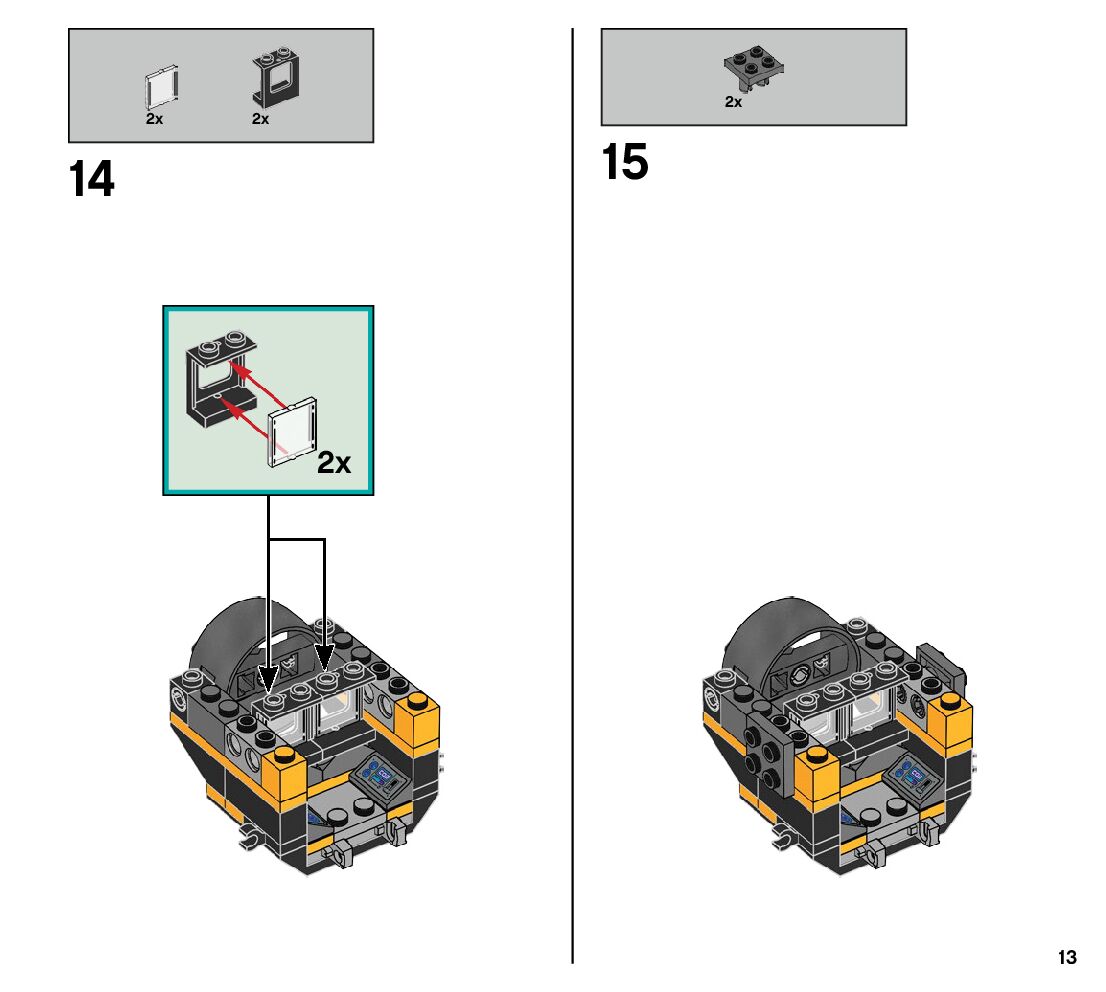 2x 2x

14

2x

2x

15

13