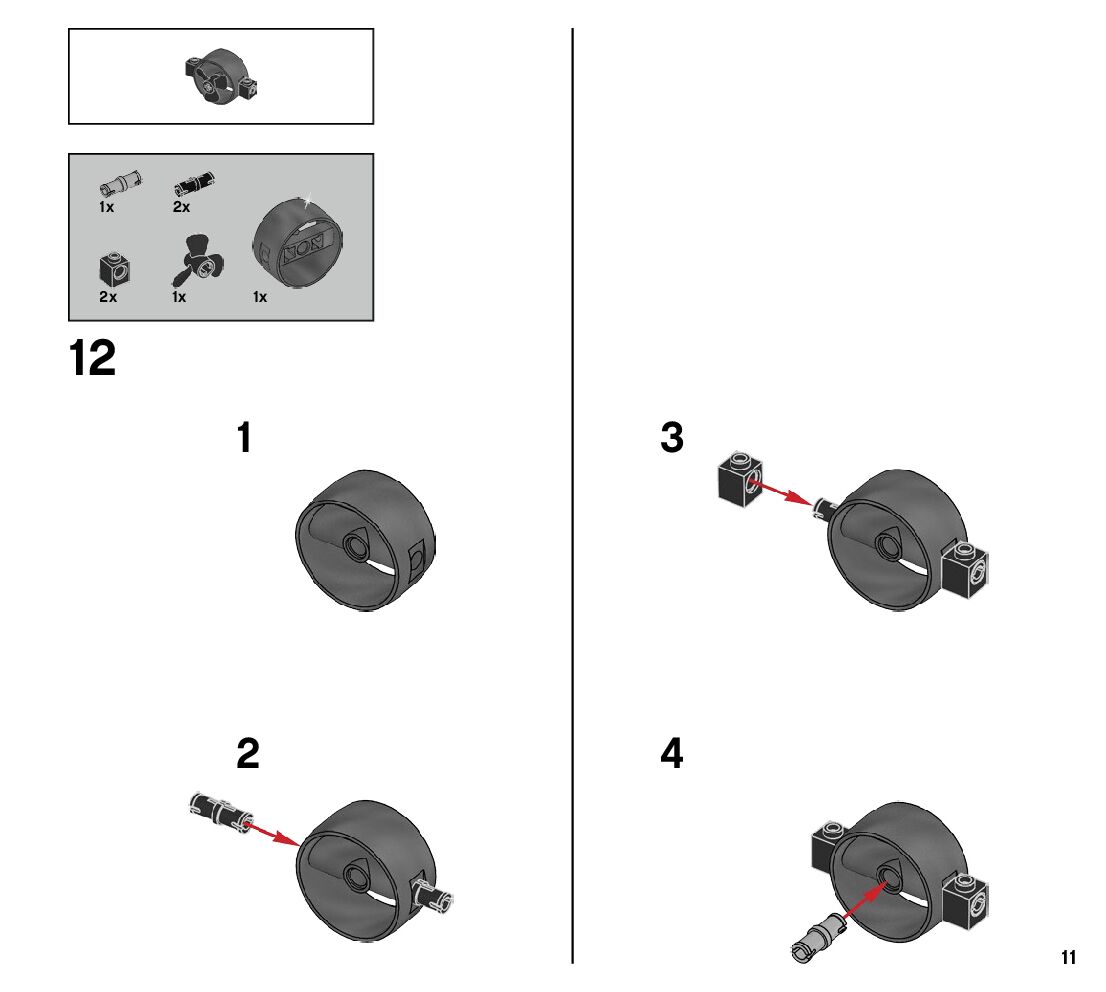 1x 2x
2x 1x 1x

12

1

2

3

4

11