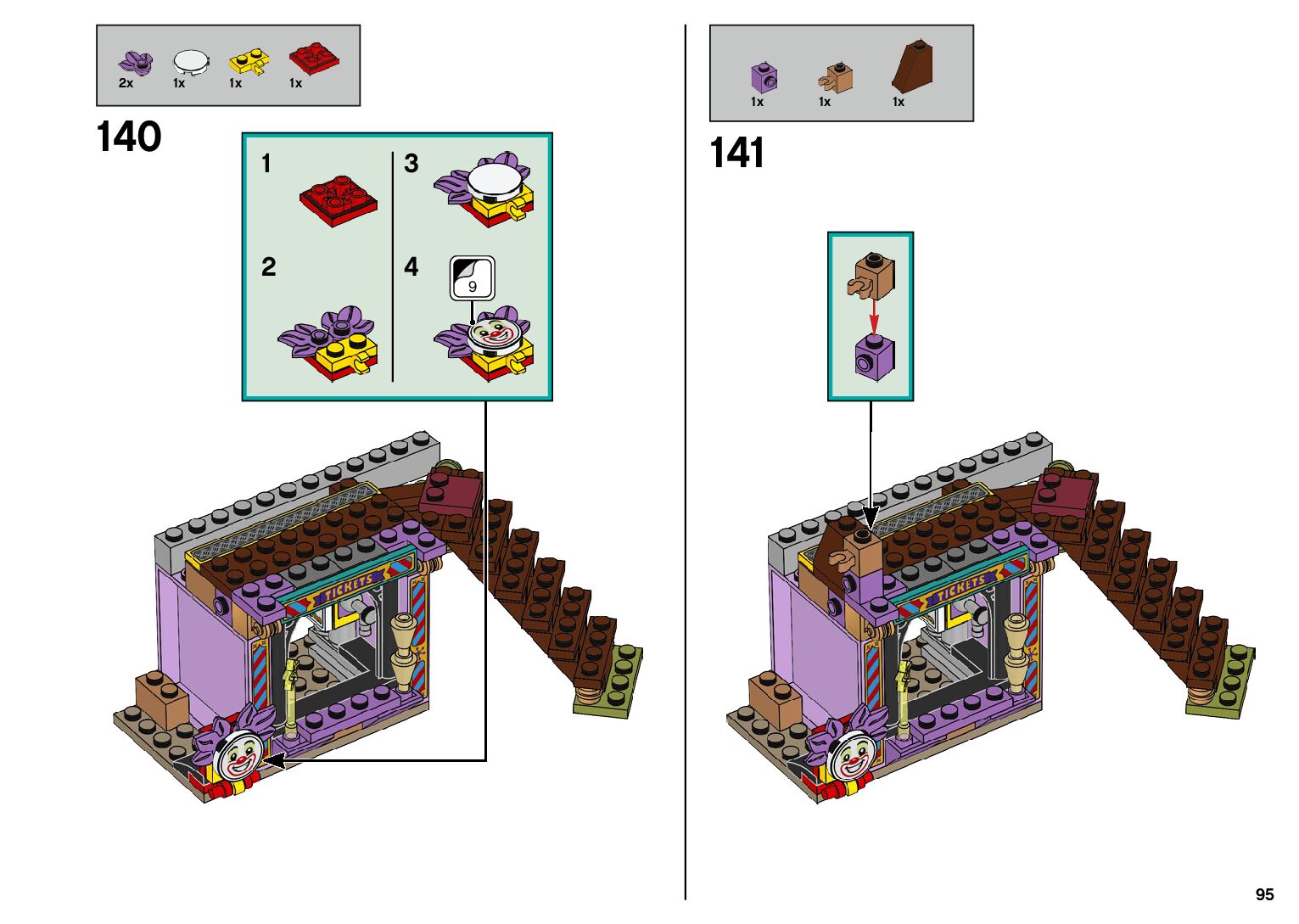 2x 1x 1x 1x

140

1

2

3

4

9

TICKETS

1x 1x 1x

141

TICKETS

95