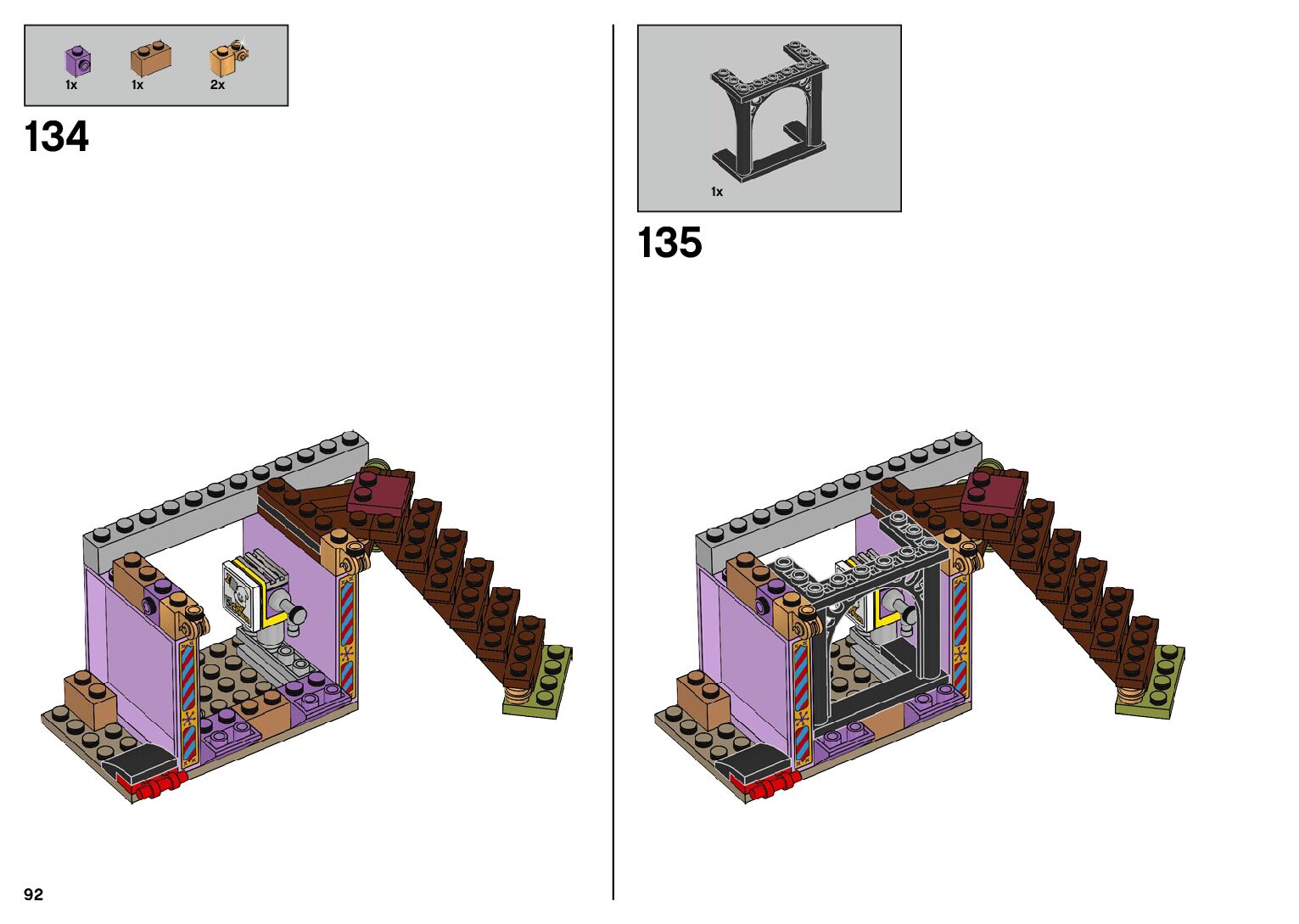 1x 1x 2x

134

1x

135

92