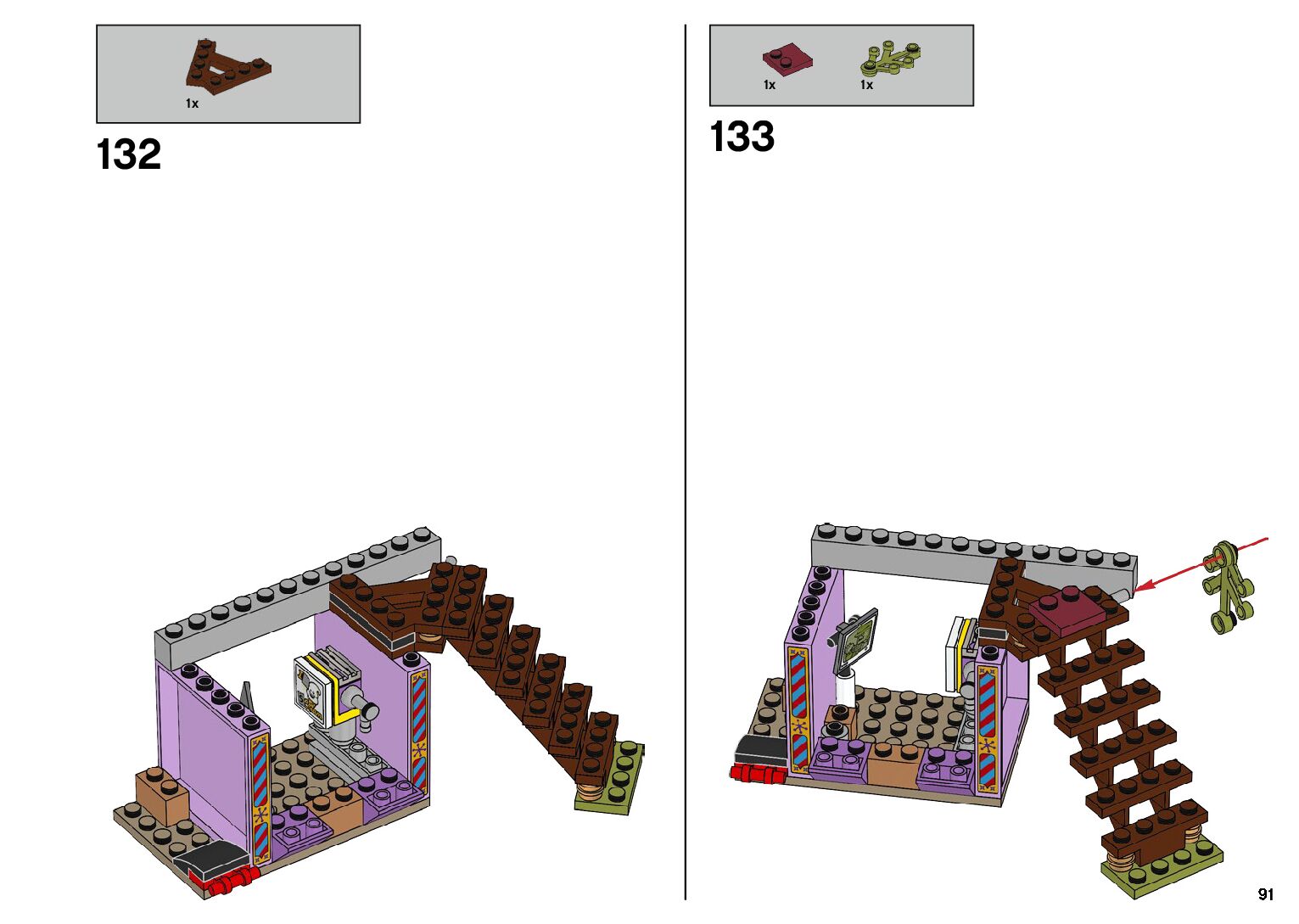 1x

132

1x 1x

133

91