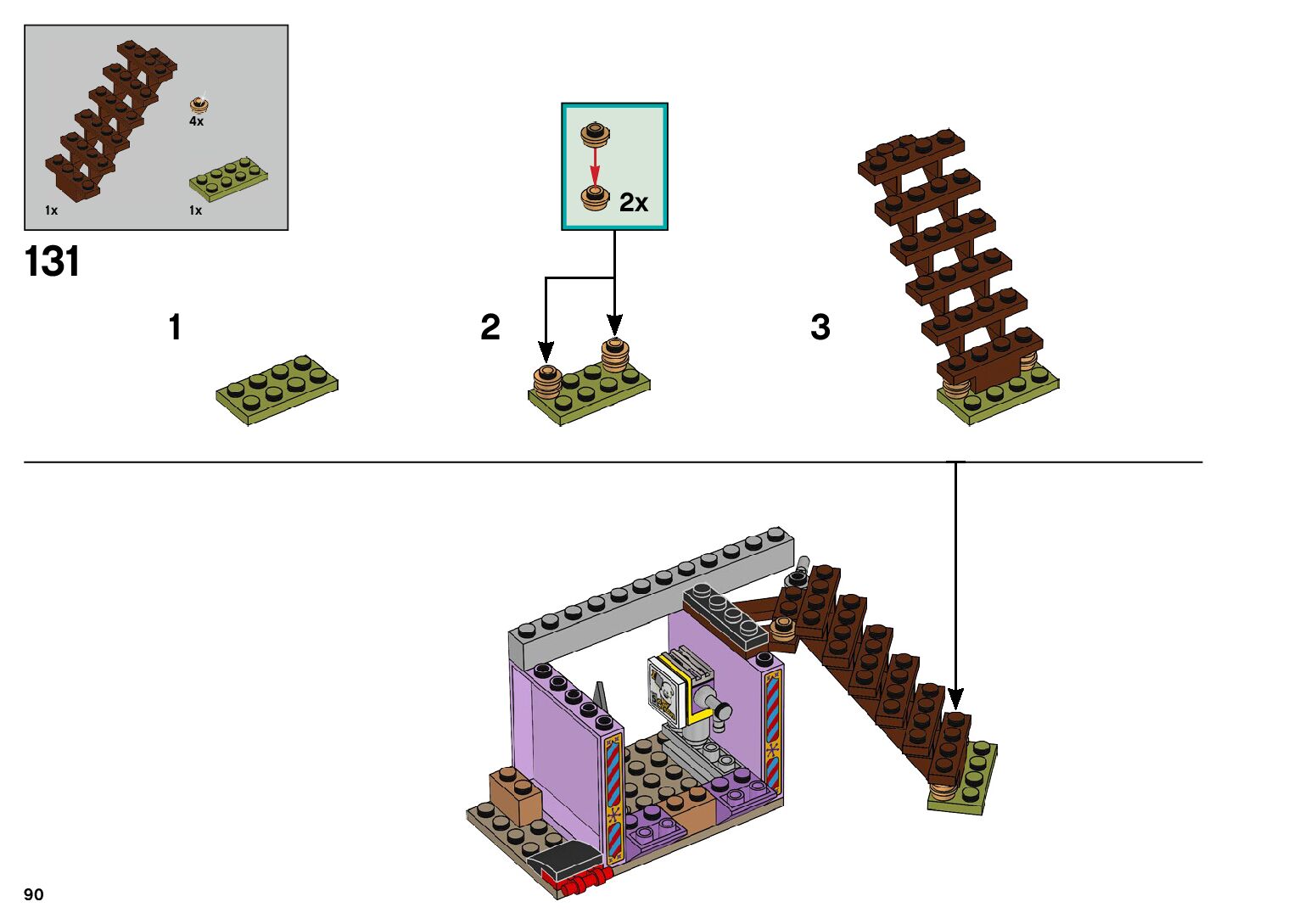 4x

1x

1x

131

2x

1

2

3

90