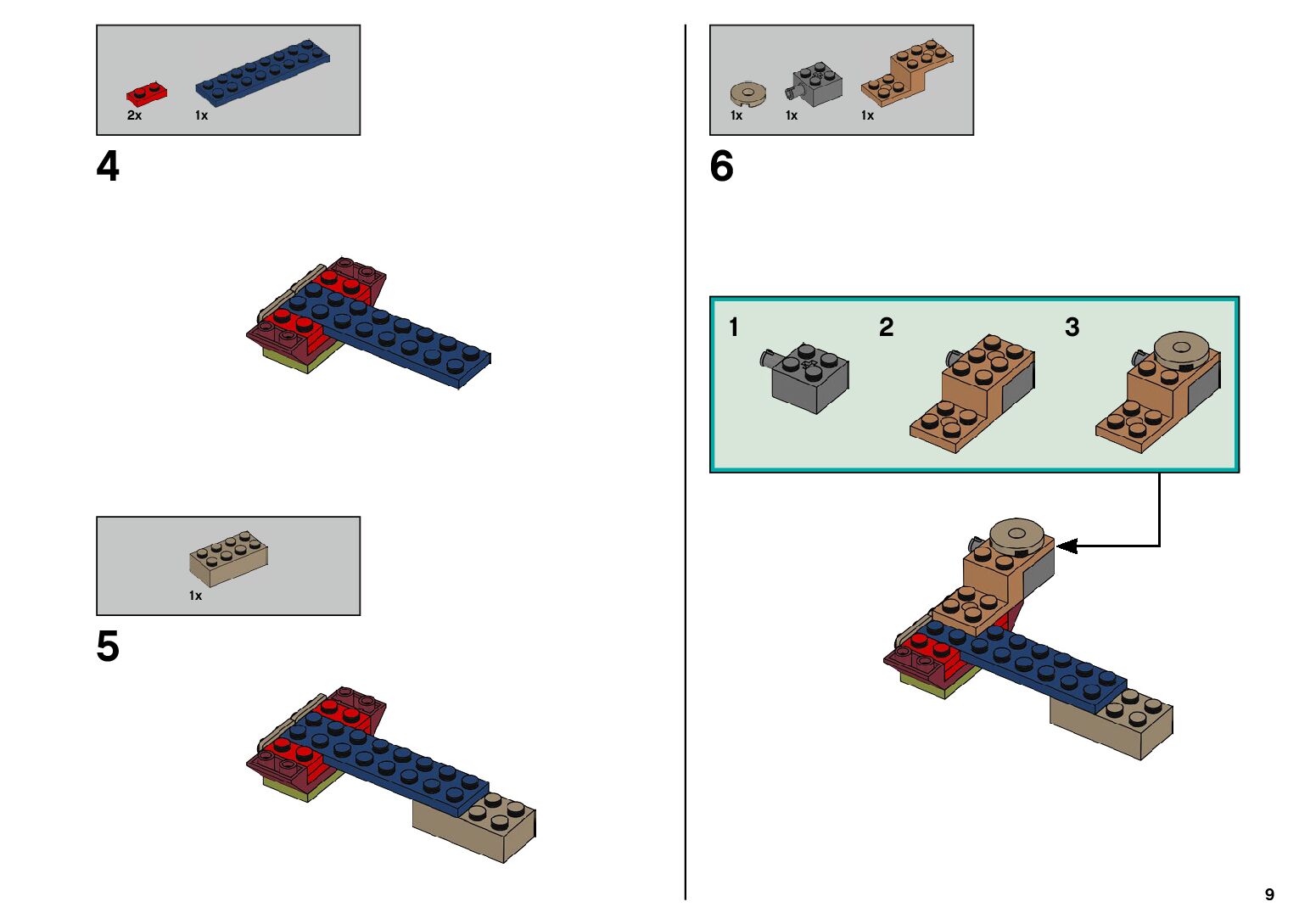 2x 1x

4

1x

5

1x 1x 1x

6

1 2 3

9