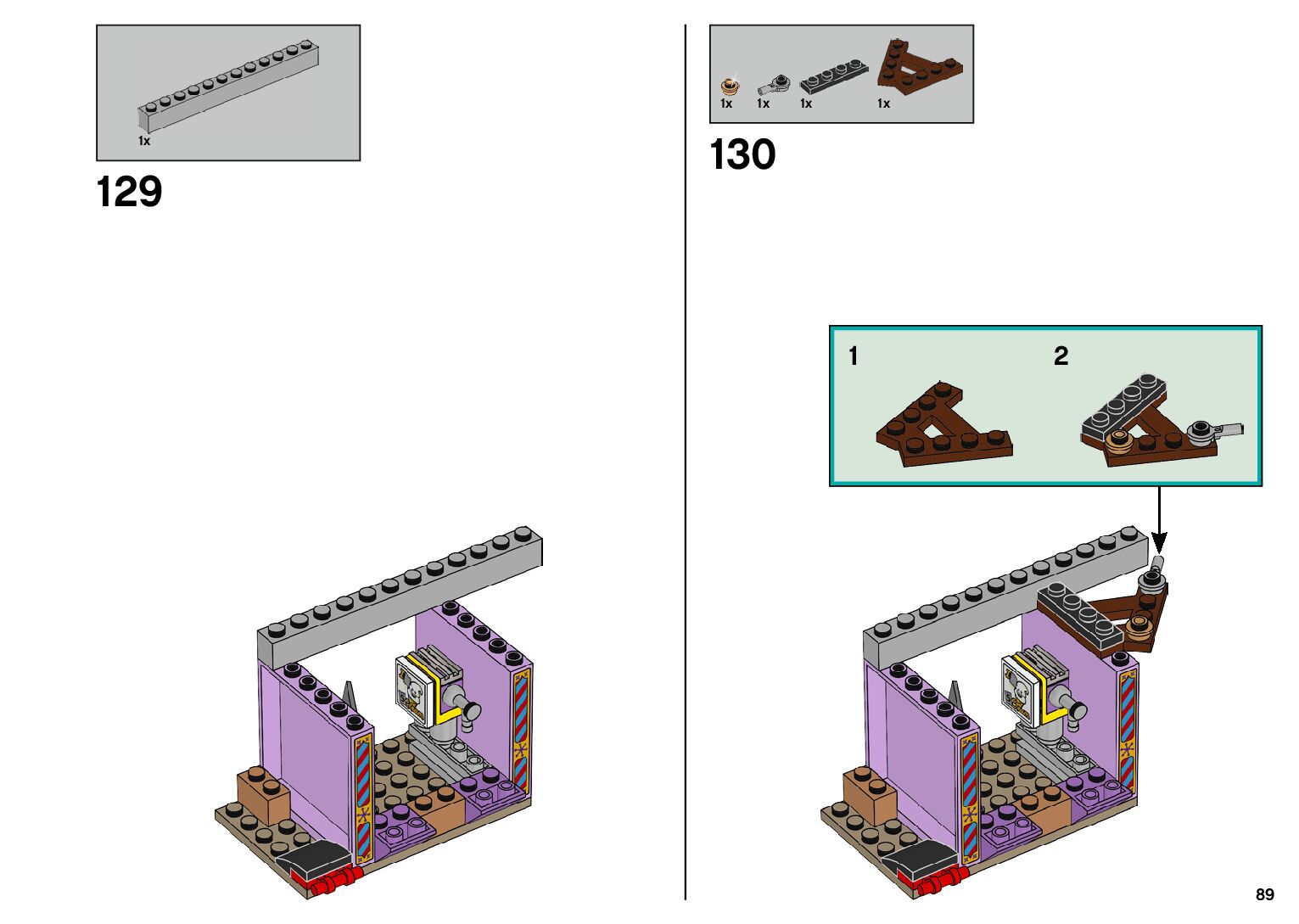 1x

129

1x 1x 1x 1x

130

1

2

89