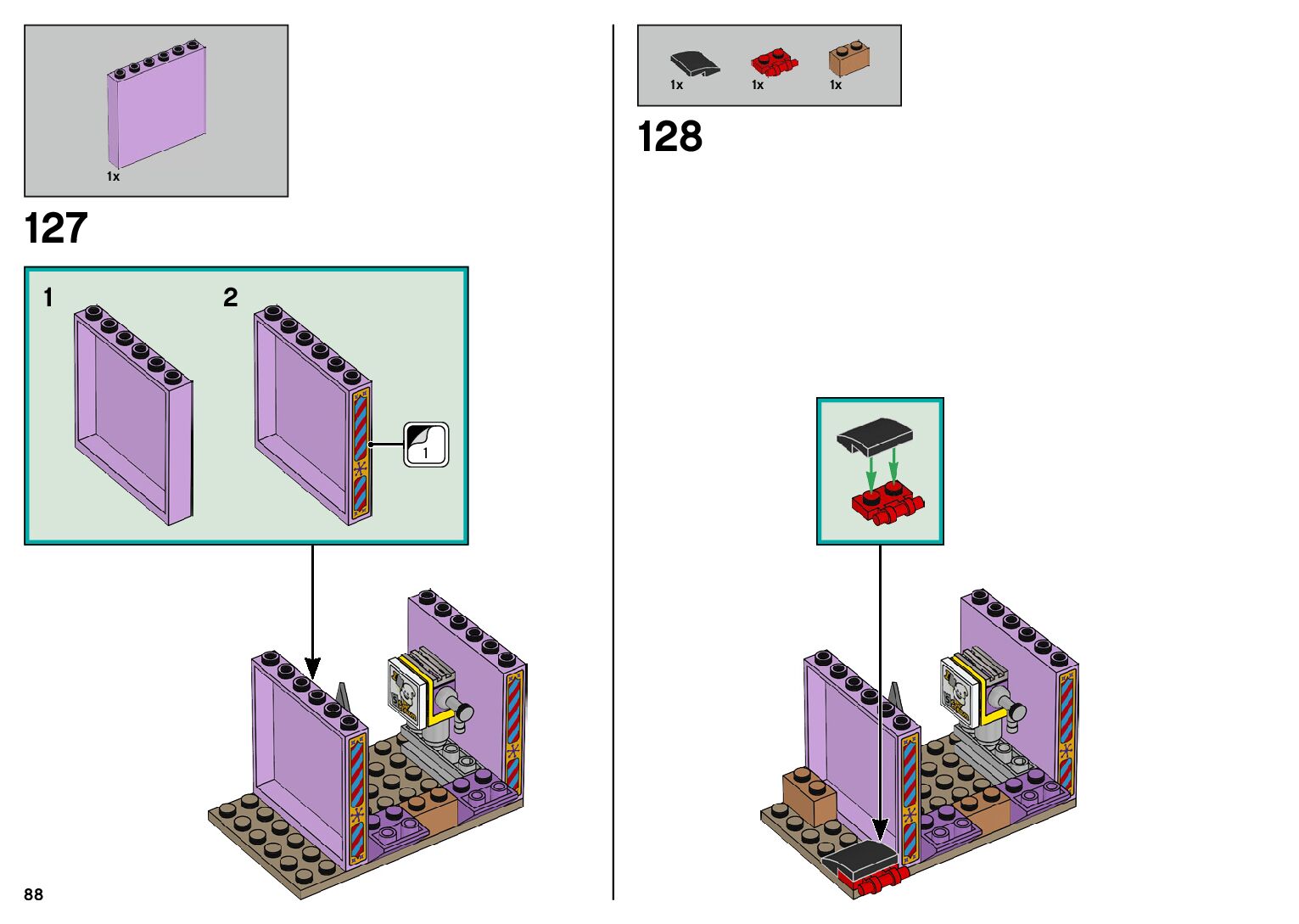 1x

127

1

2

1

88

1x 1x 1x

128