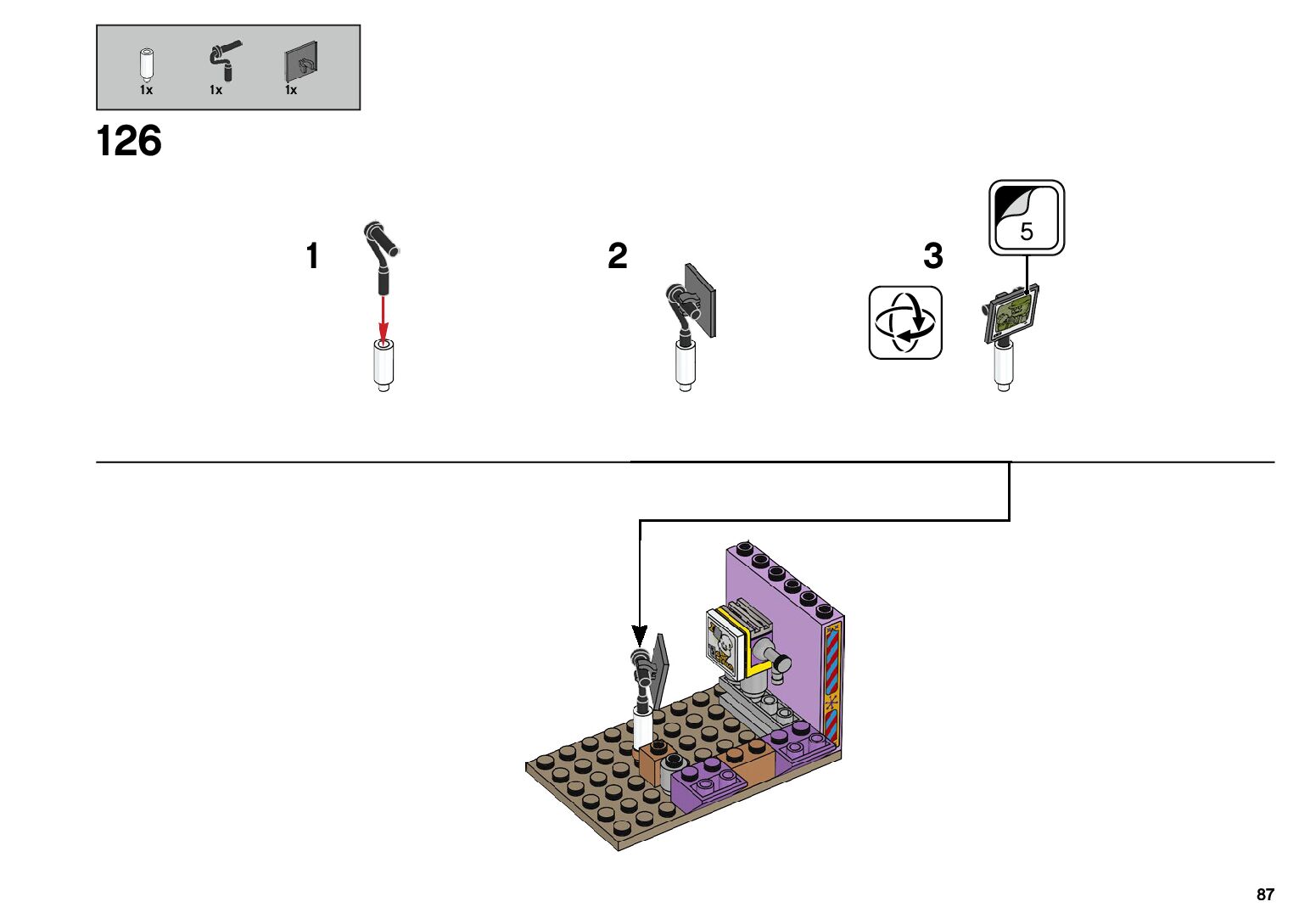 1x 1x 1x

126

1

2

3

5

87