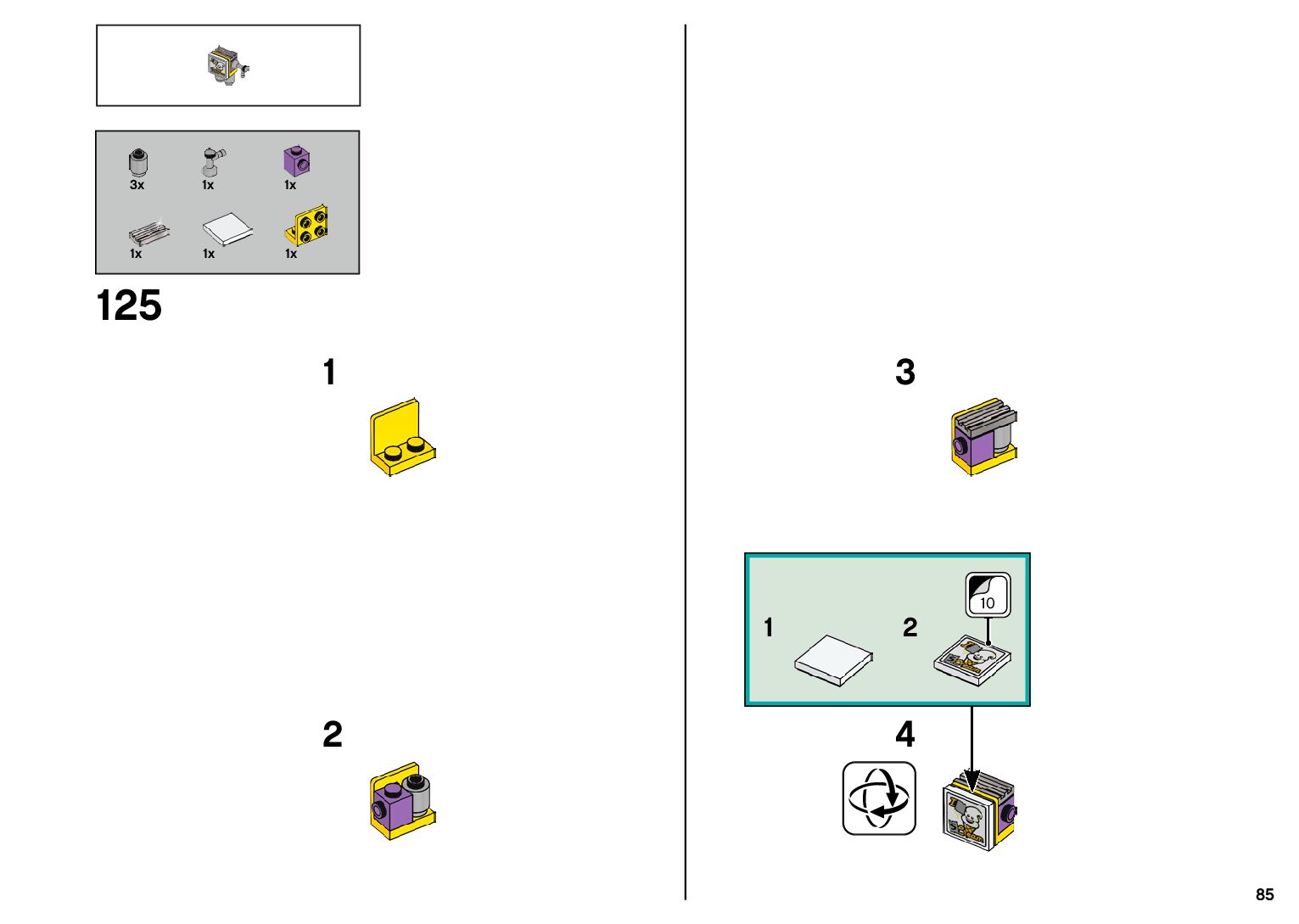 3x
1x
1x
1x
1x
1x

125

1

2

3

1
2
10

4

85