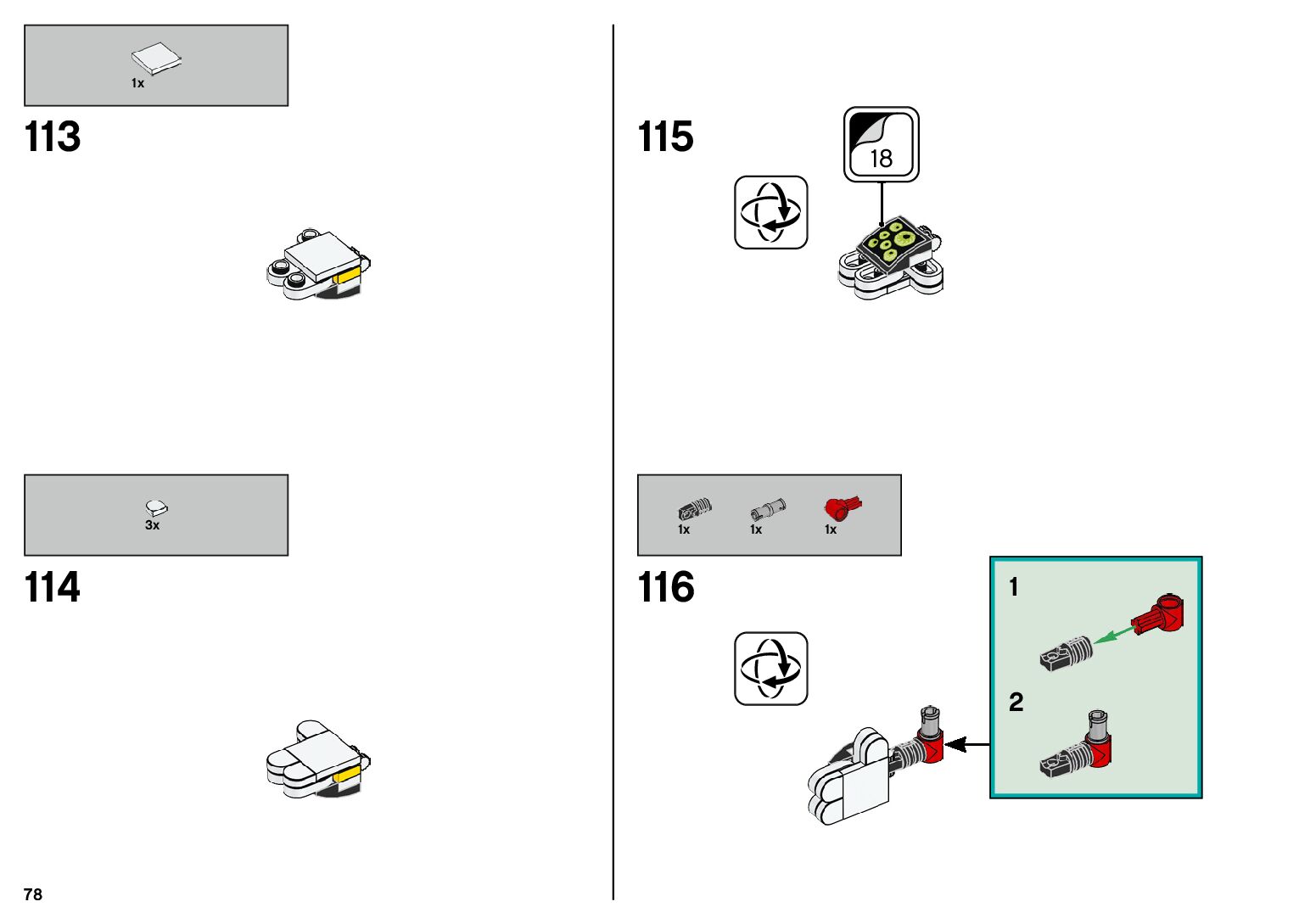 1x

113

3x

114

78

115

18

1x 1x 1x

116

1

2