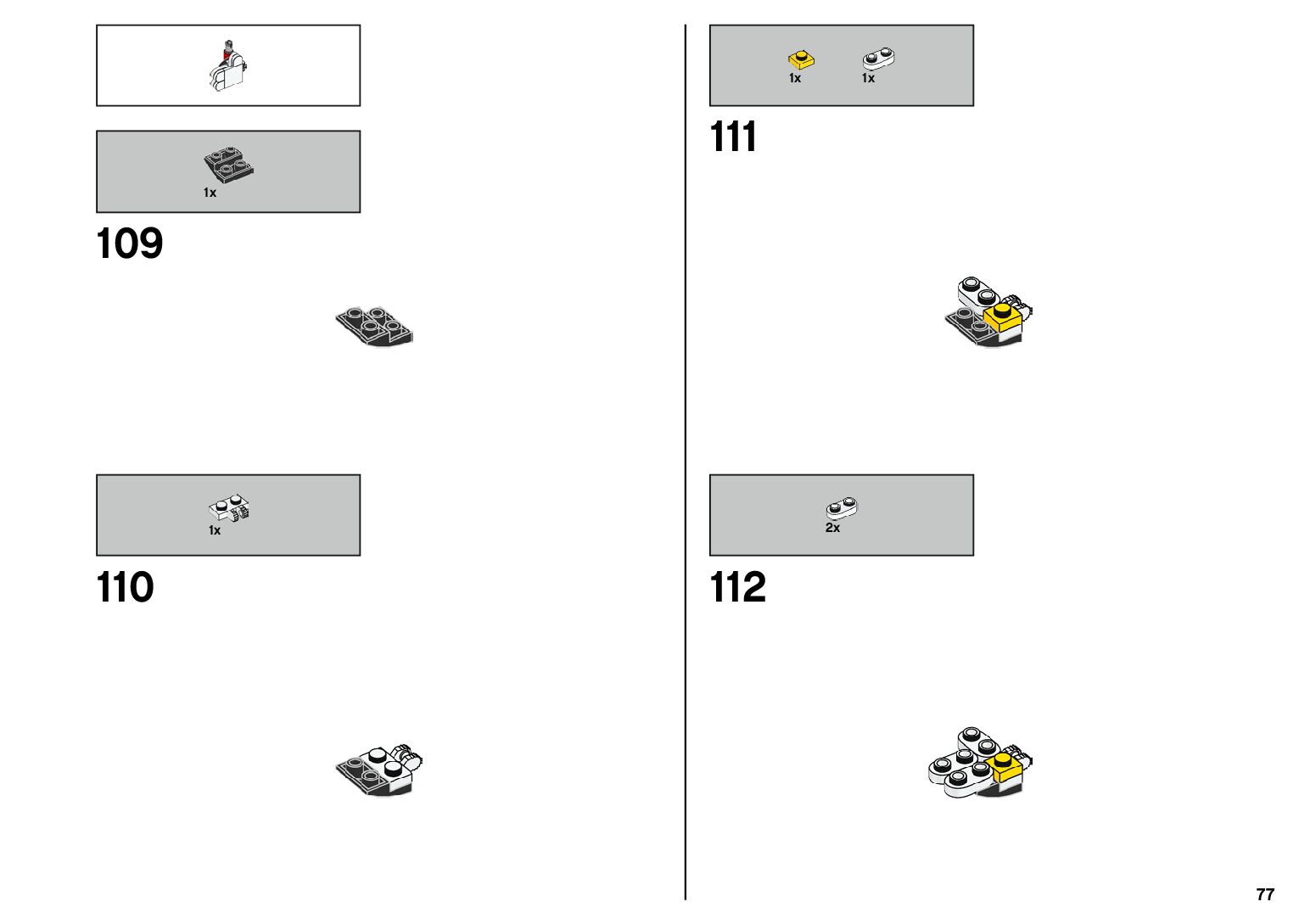 1x

109

1x

110

1x 1x

111

2x

112

77