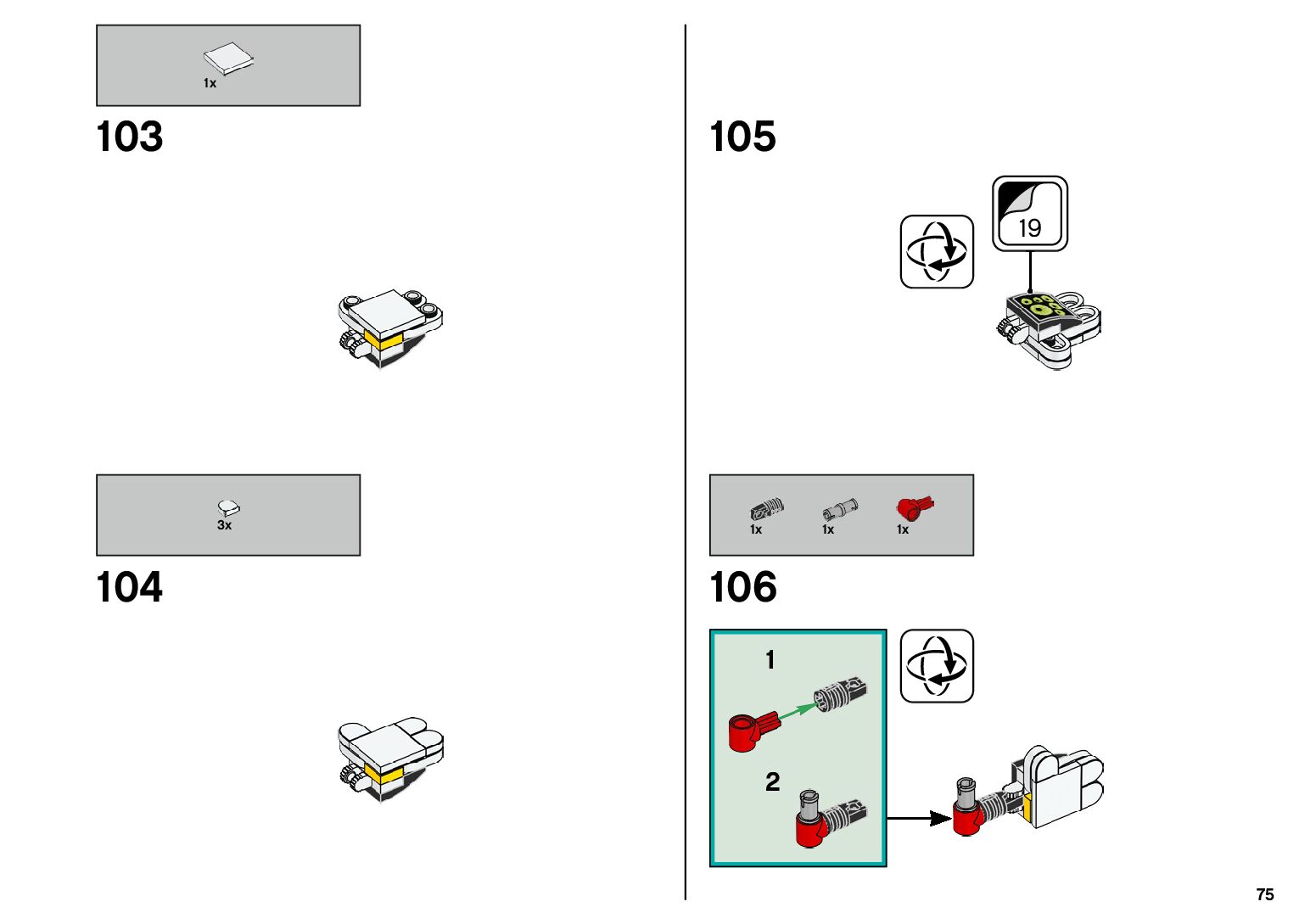 1x

103

3x

104

105

19

1x 1x 1x

106

1

2

75