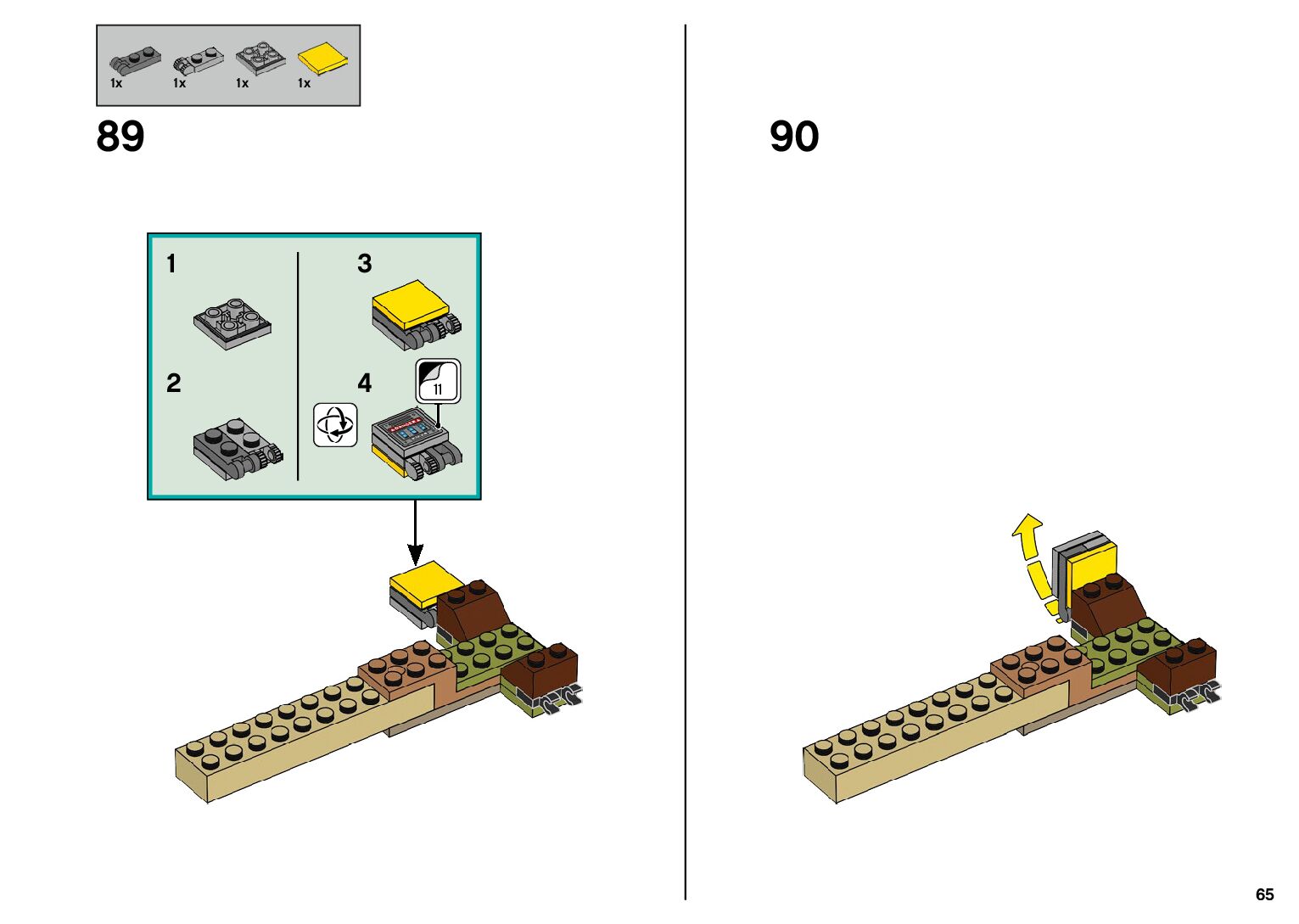 1x 1x 1x 1x

89

1

2

3

4

11

90

65