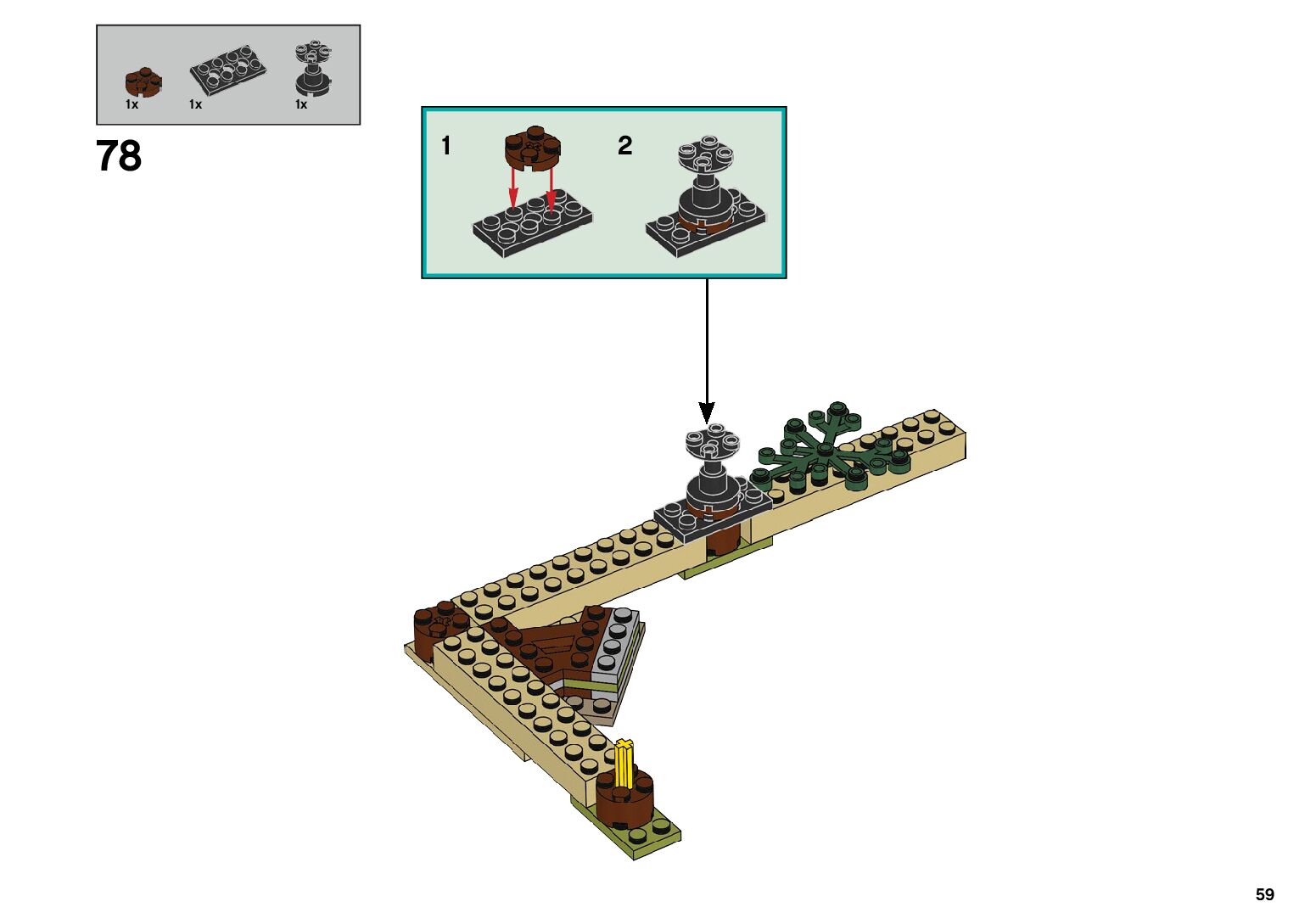 1x 1x 1x

78

1

2

59