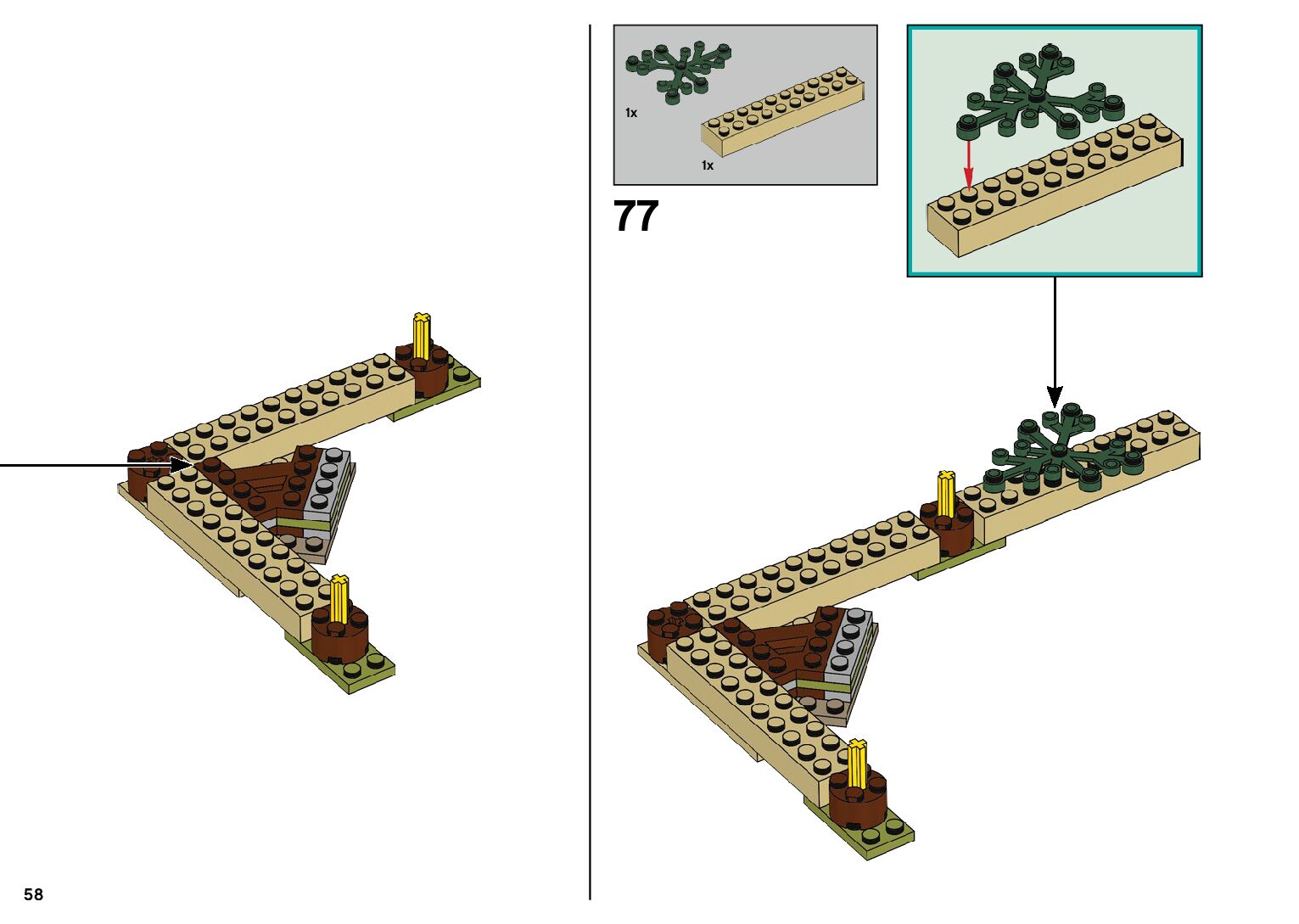 1x

1x

77

58