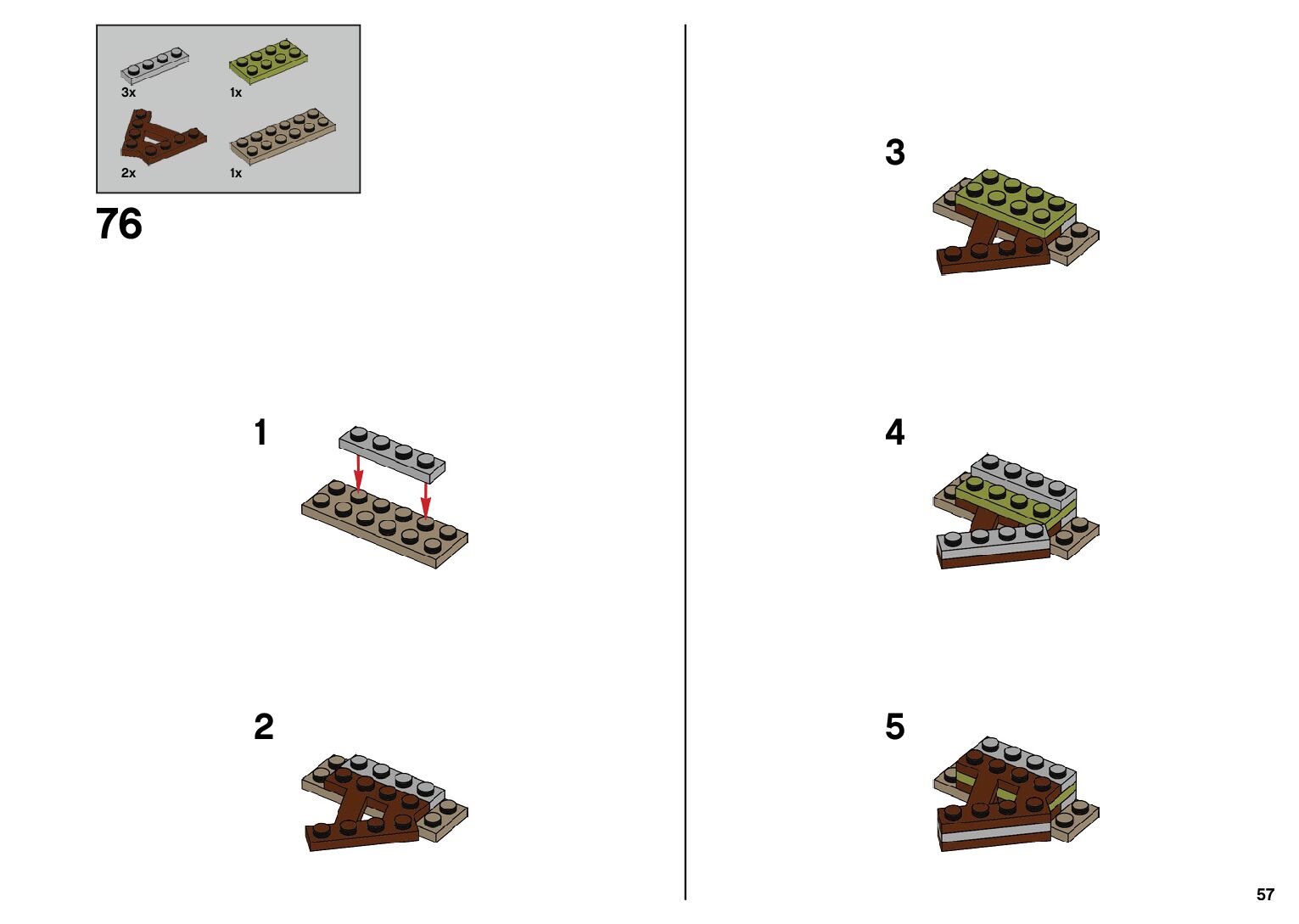 3x
1x
2x
1x

76

1

2

3

4

5

57