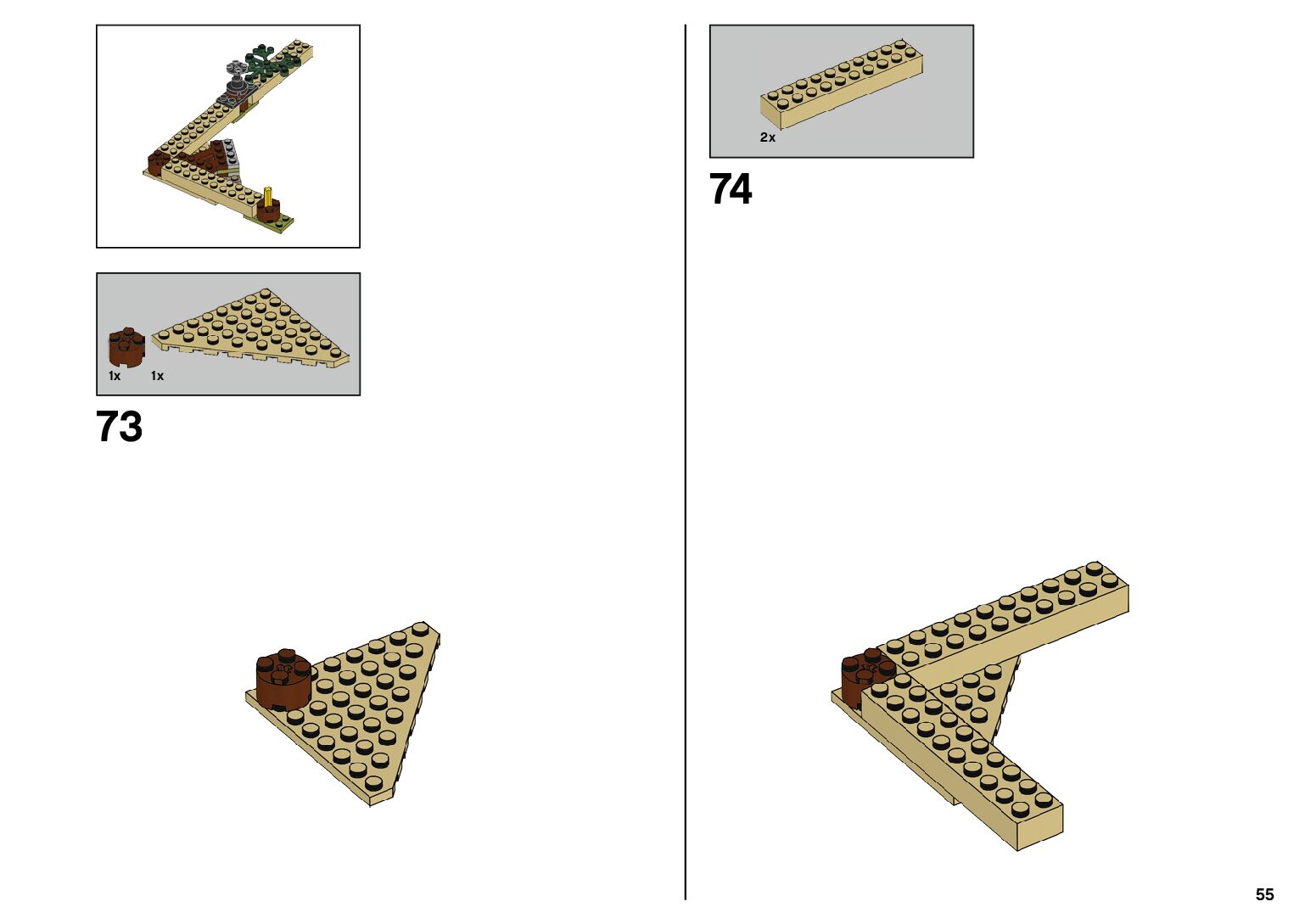 1x 1x

73

2x

74

55