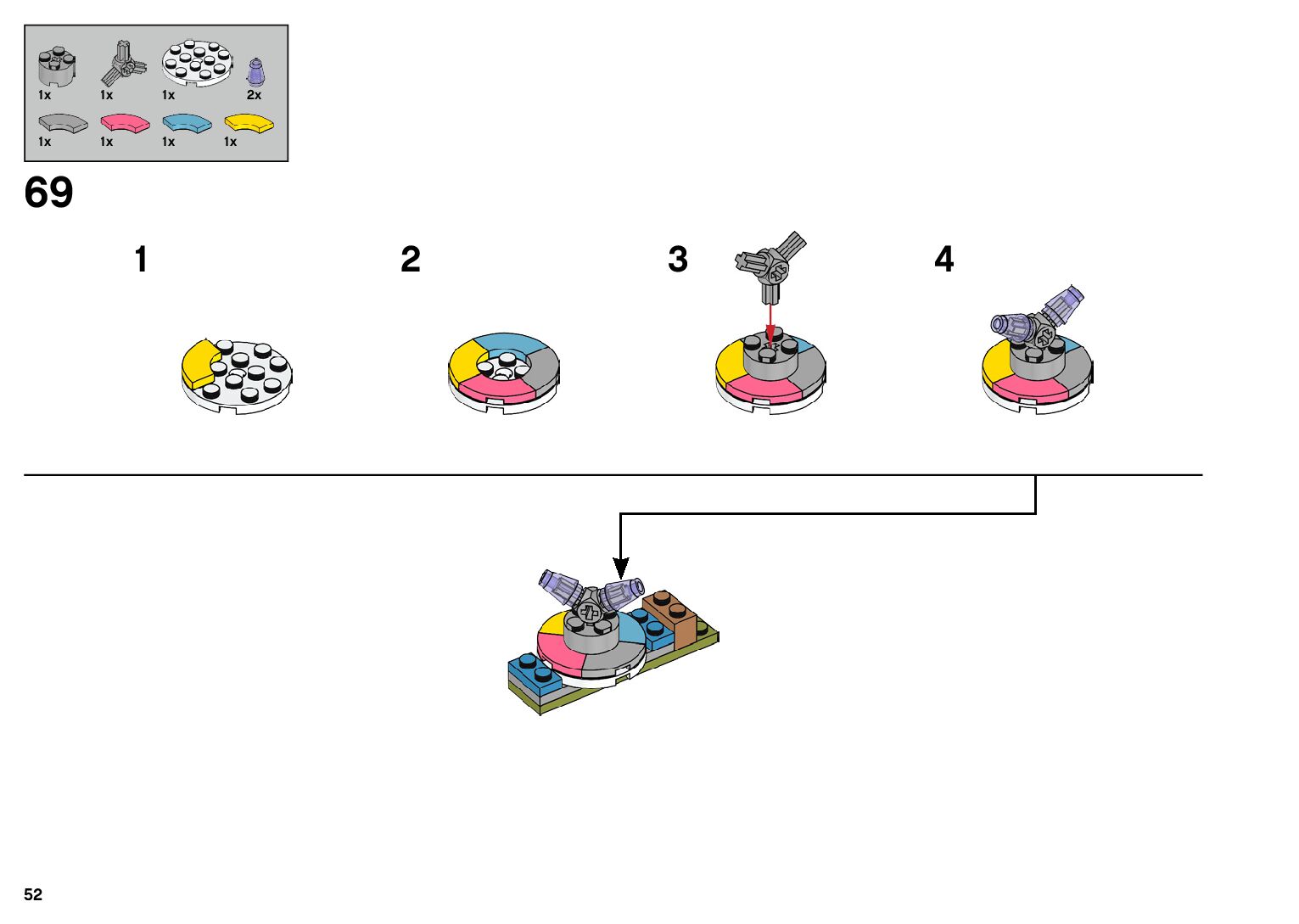 1x 1x 1x 2x
1x 1x 1x 1x

69

1

2

3

4

52