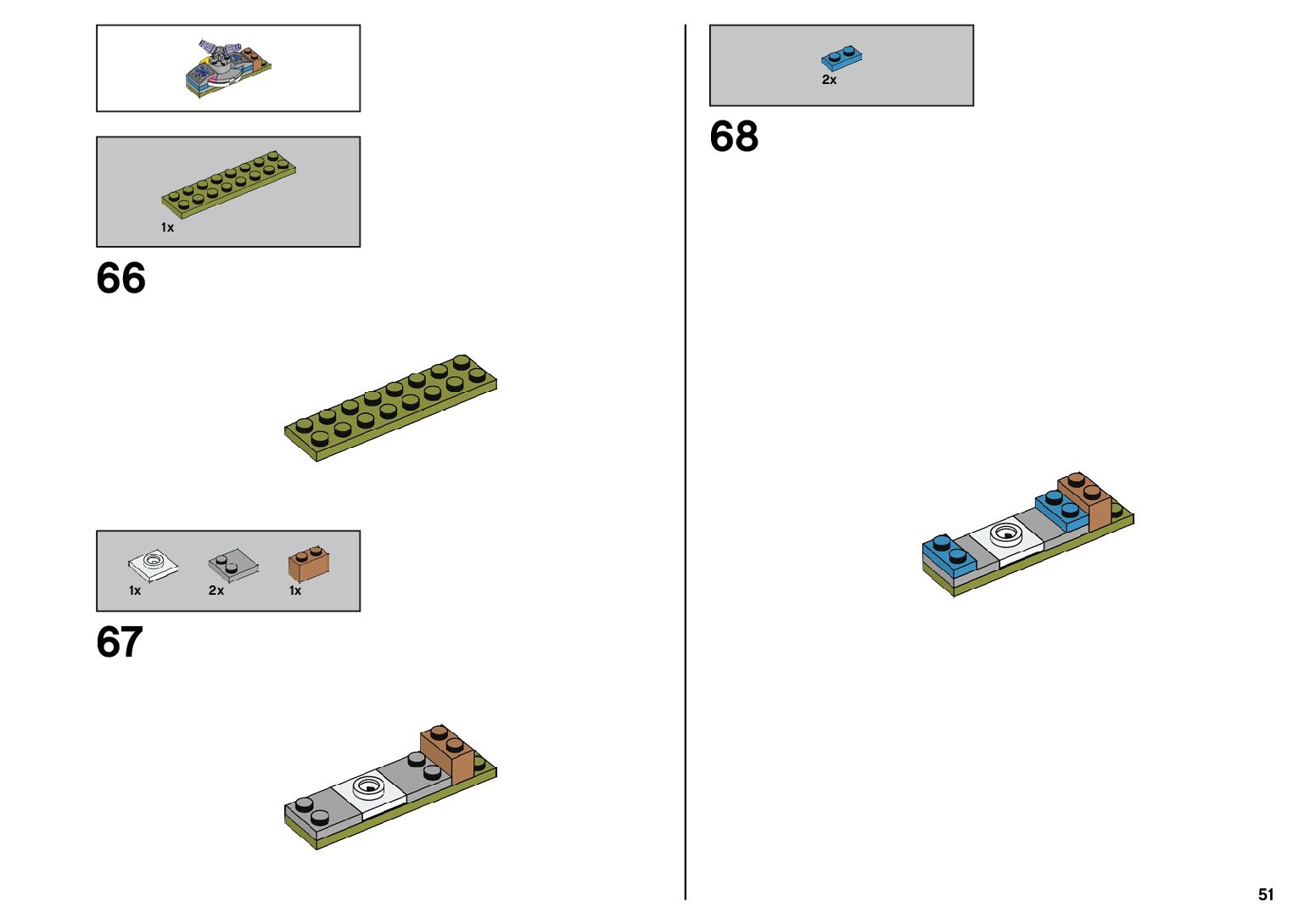 1x

66

1x
2x
1x

67

2x

68

51