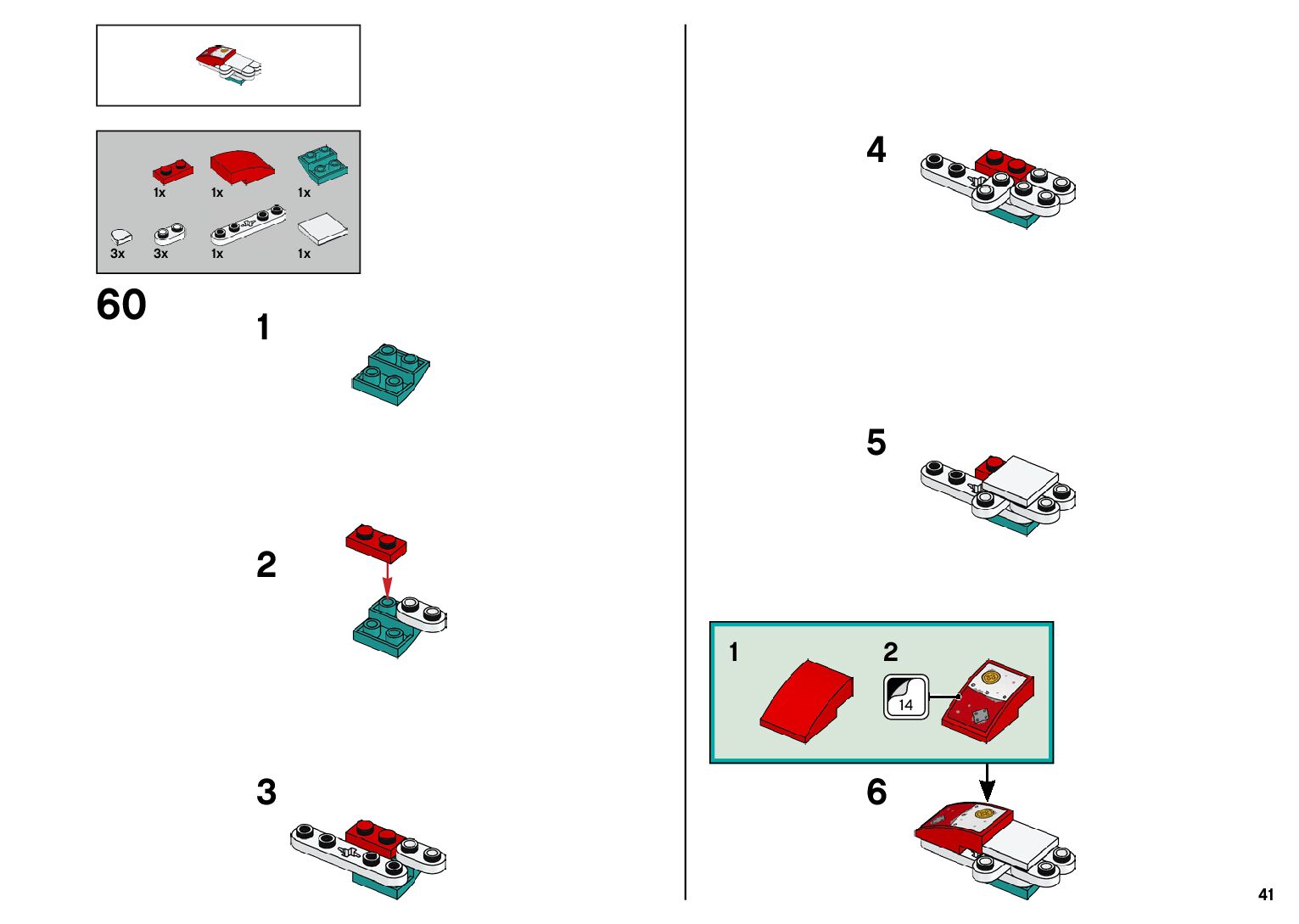 1x 1x 1x
3x 3x 1x 1x

60

1

2

3

4

5

1

2

14

6

41