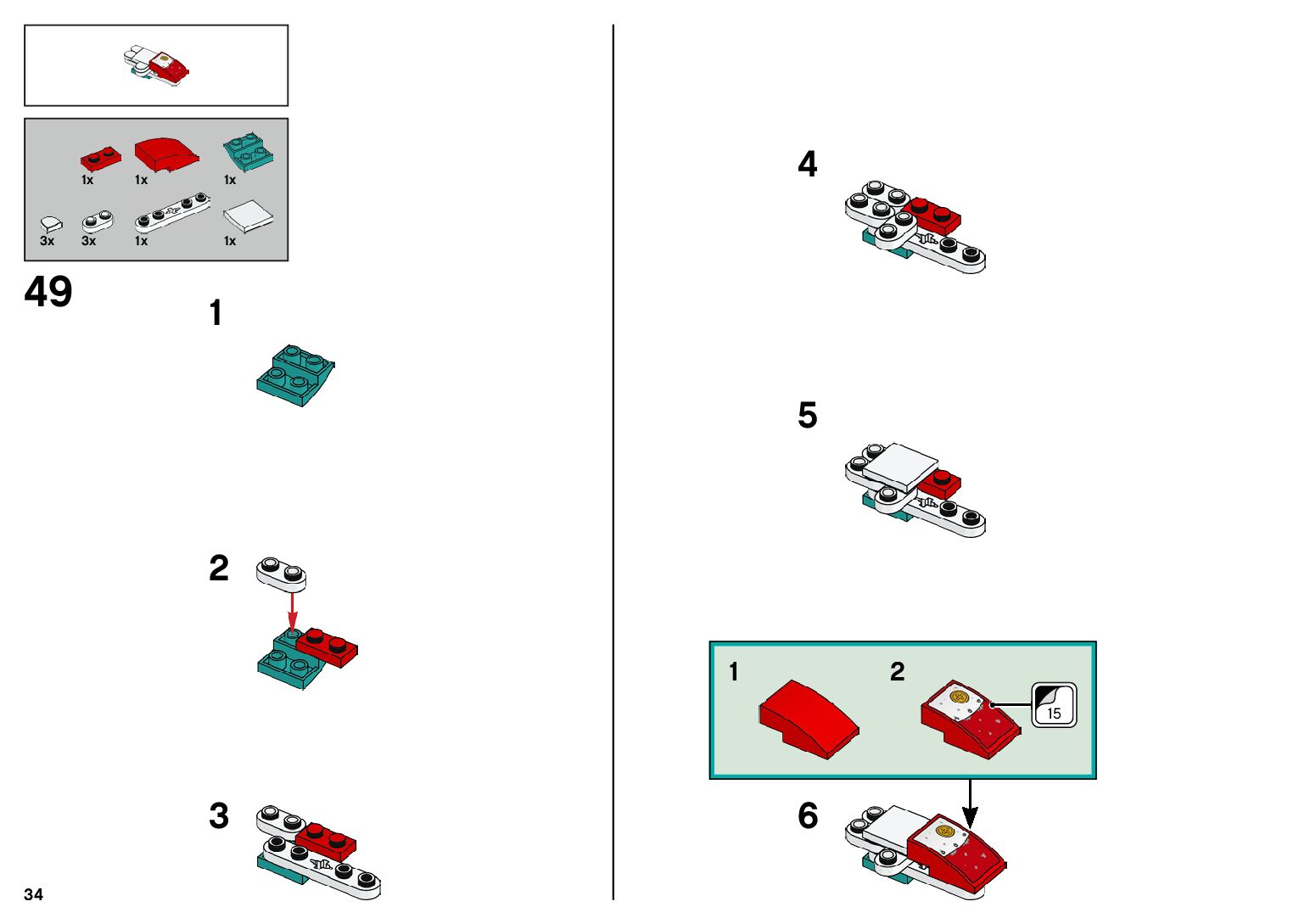 1x 1x 1x
3x 3x 1x 1x

49

1

2

3

34

4

5

1 2
15

6