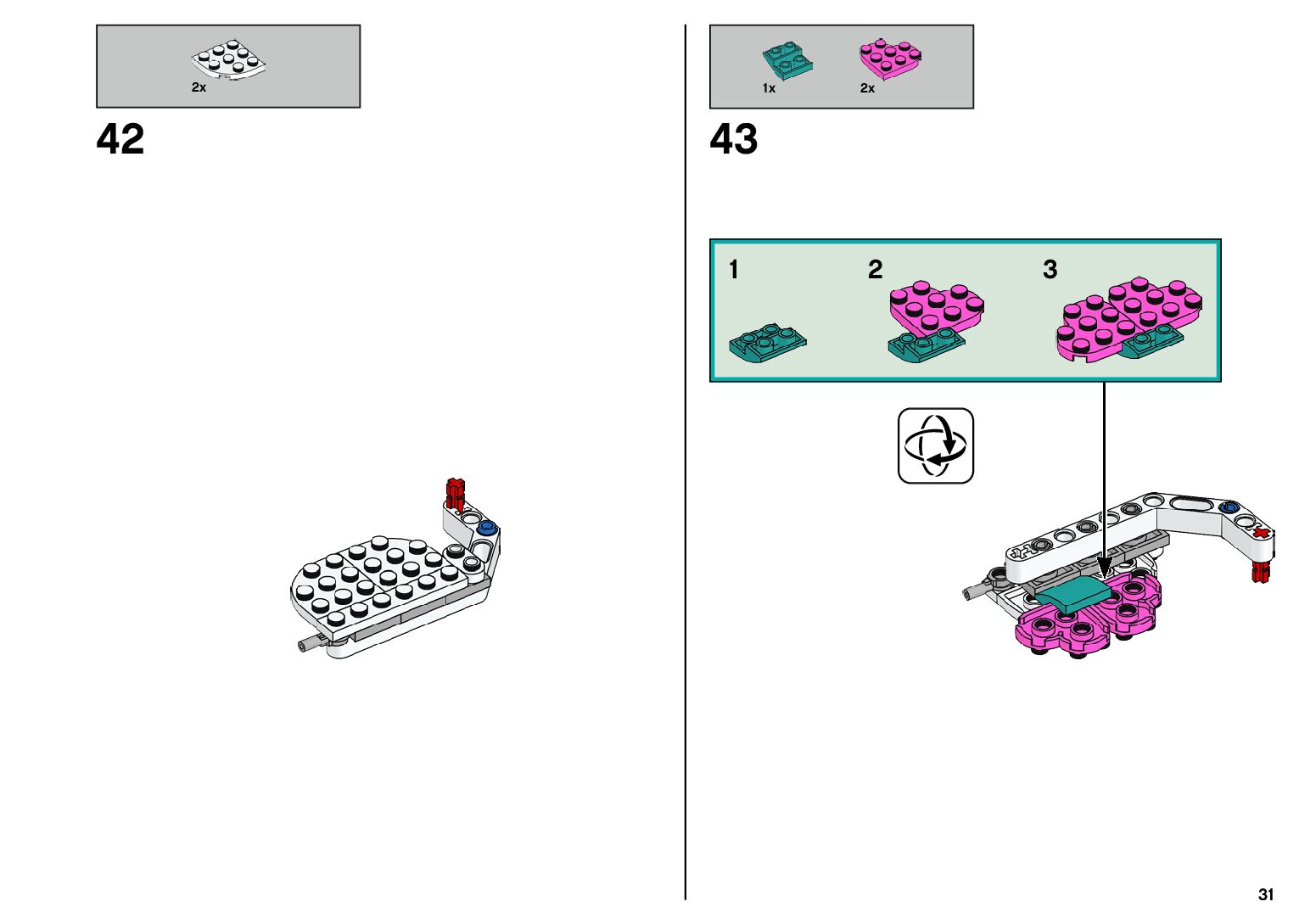 2x

42

1x 2x

43

1 2 3

31