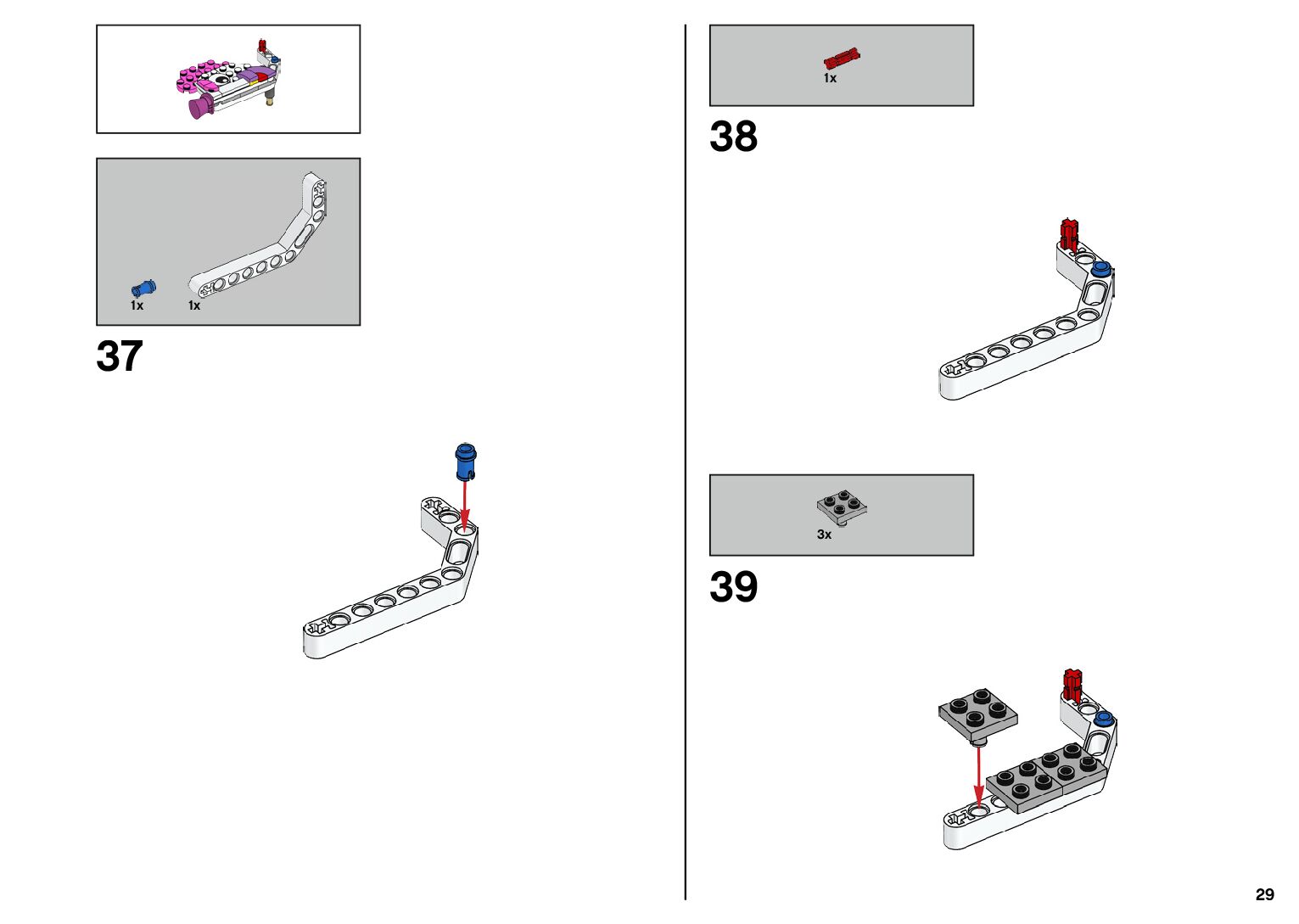 1x 1x

37

1x

38

3x

39

29