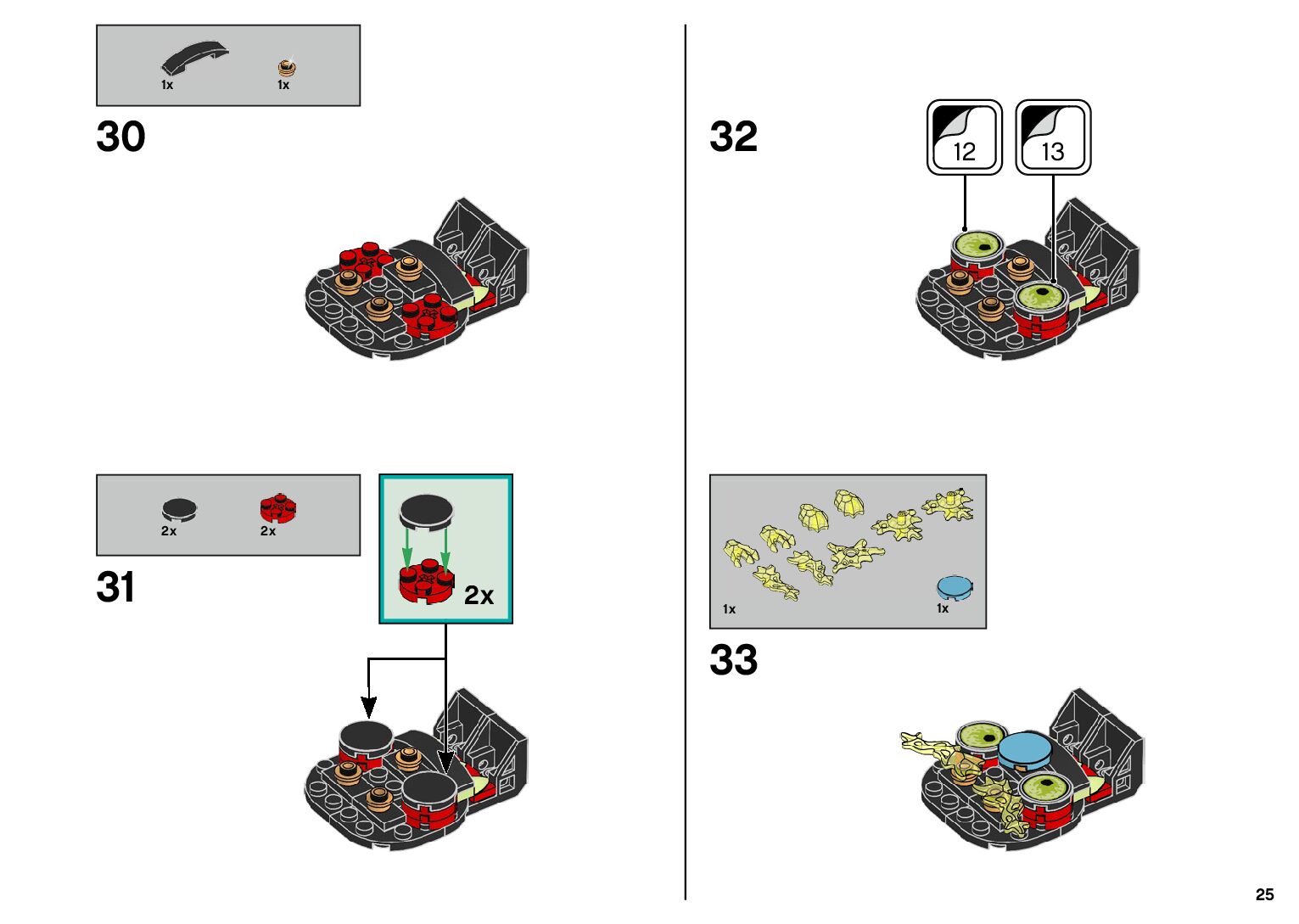 1x
1x
30

2x
2x
31
2x

32
12
13

1x
1x
33

25