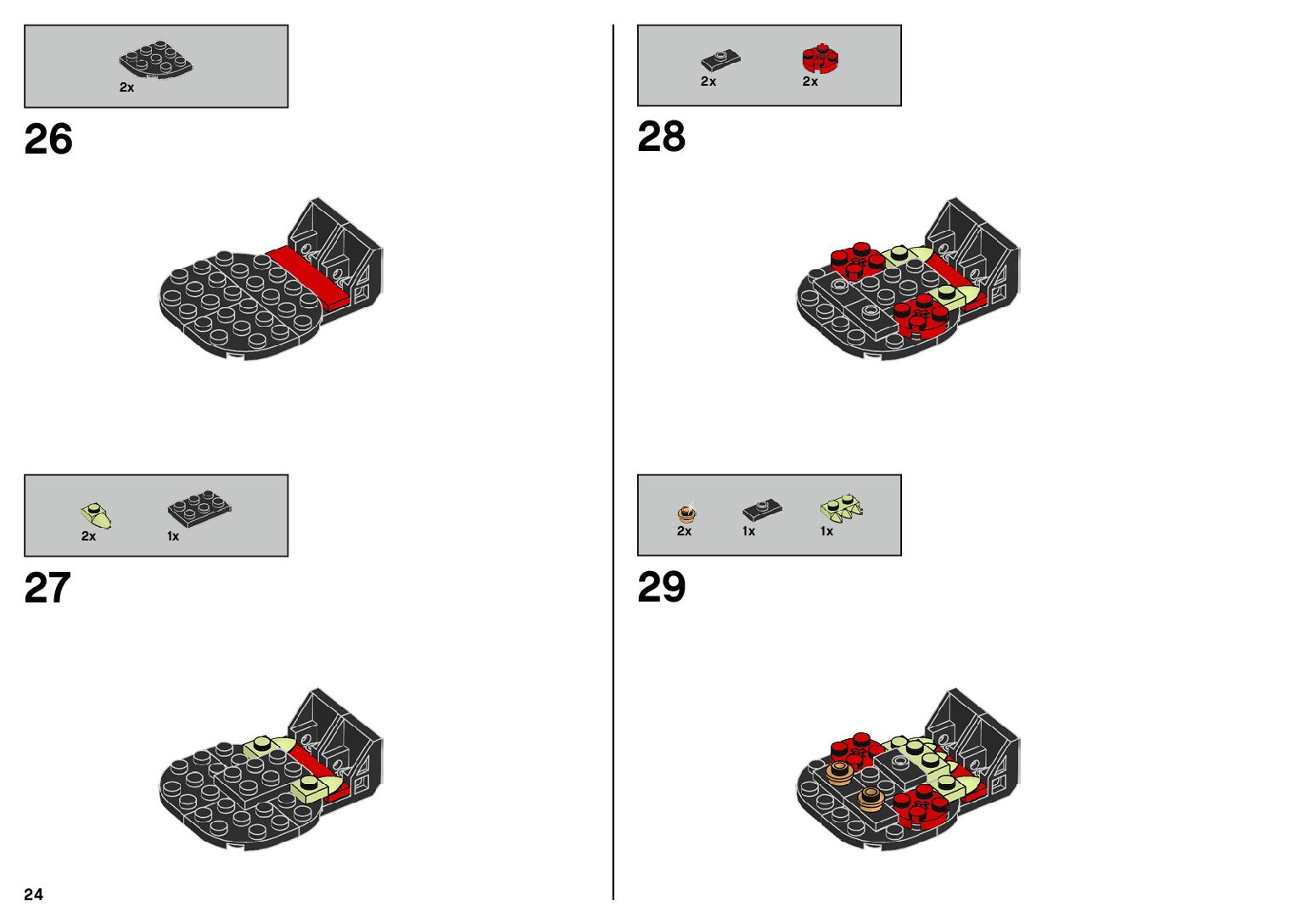 2x

26

2x 1x

27

24

2x 2x

28

2x 1x 1x

29