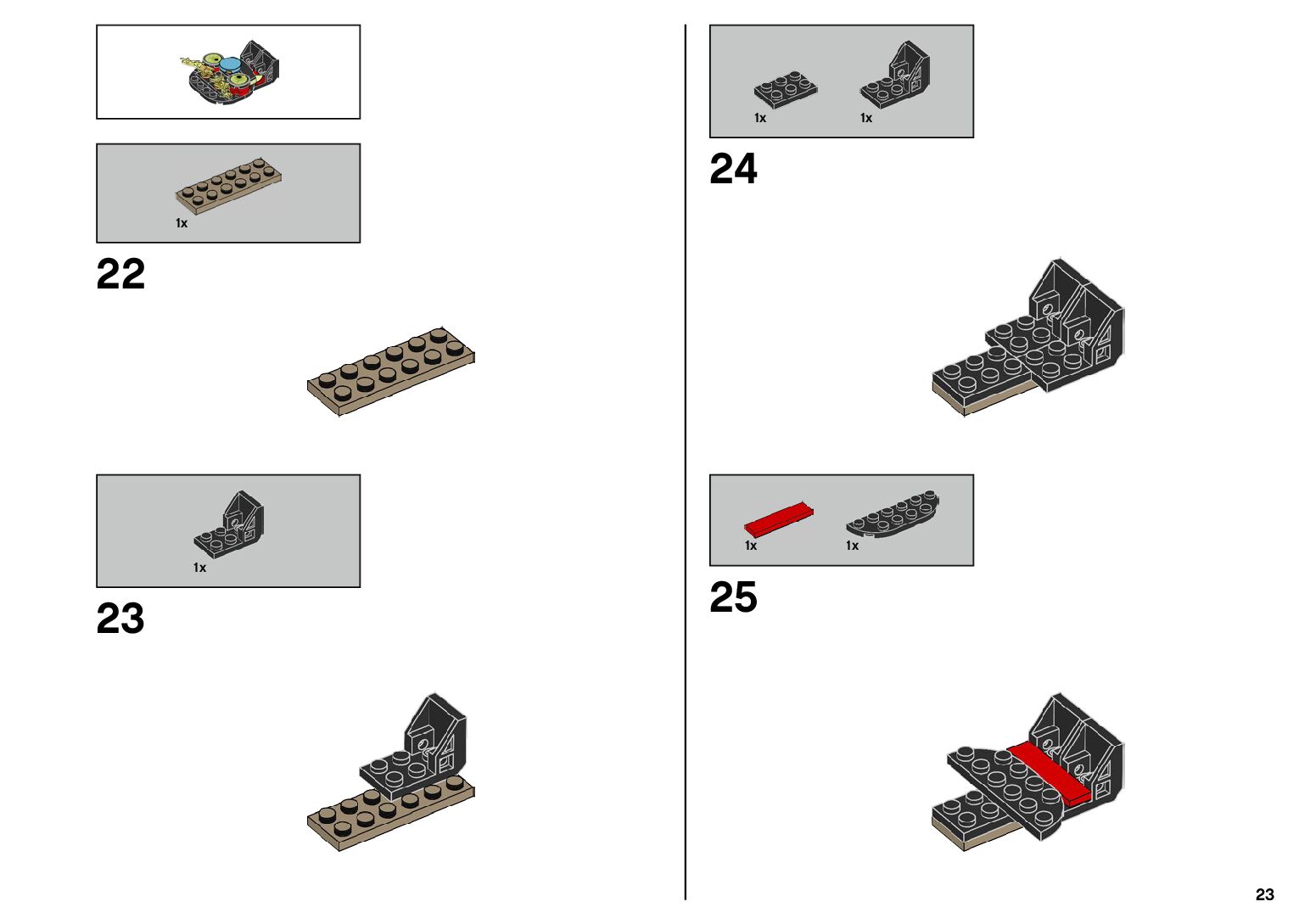 1x

22

1x

23

1x

1x

24

1x

1x

25

23