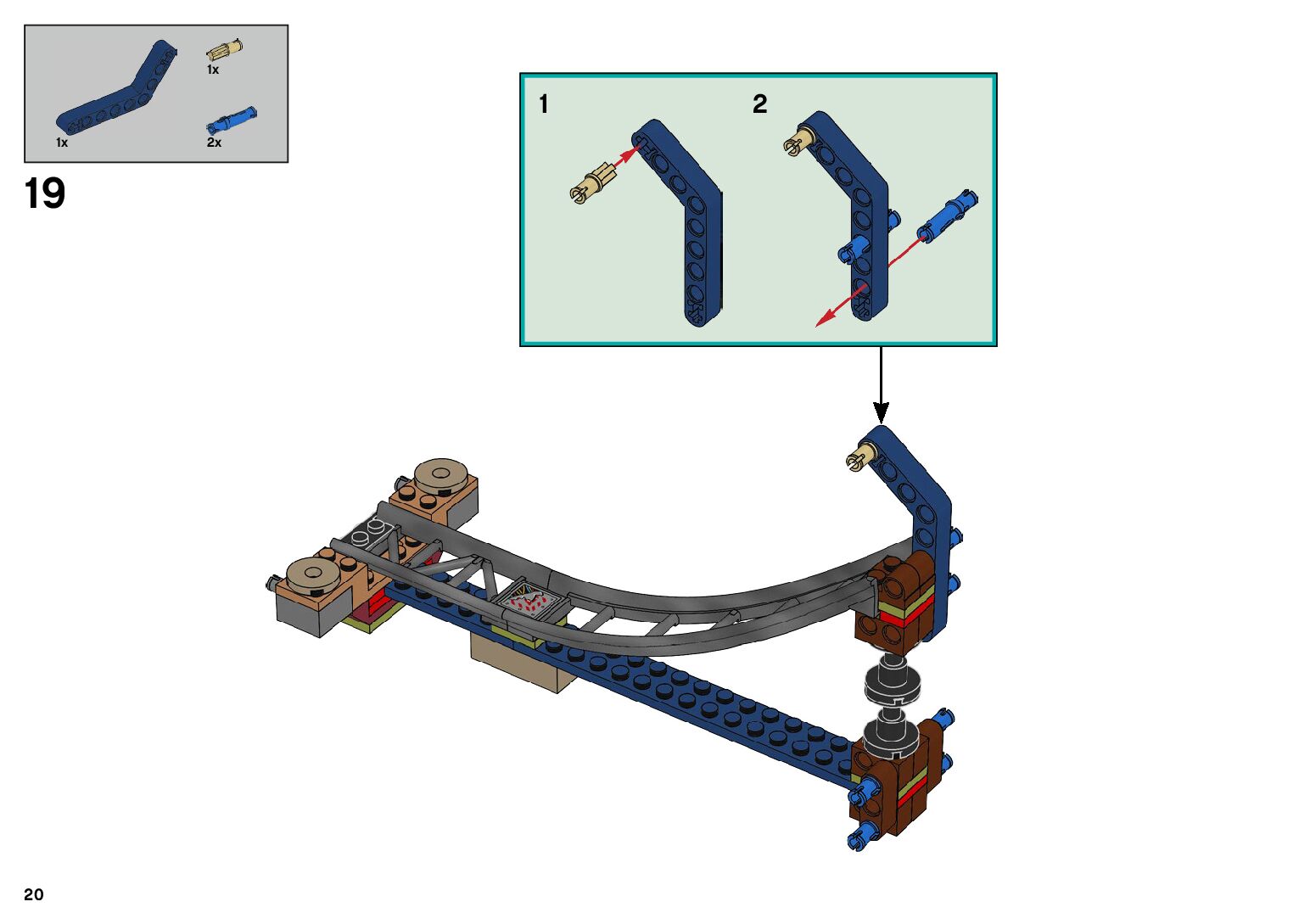 1x
1x
2x
19
1
2
20