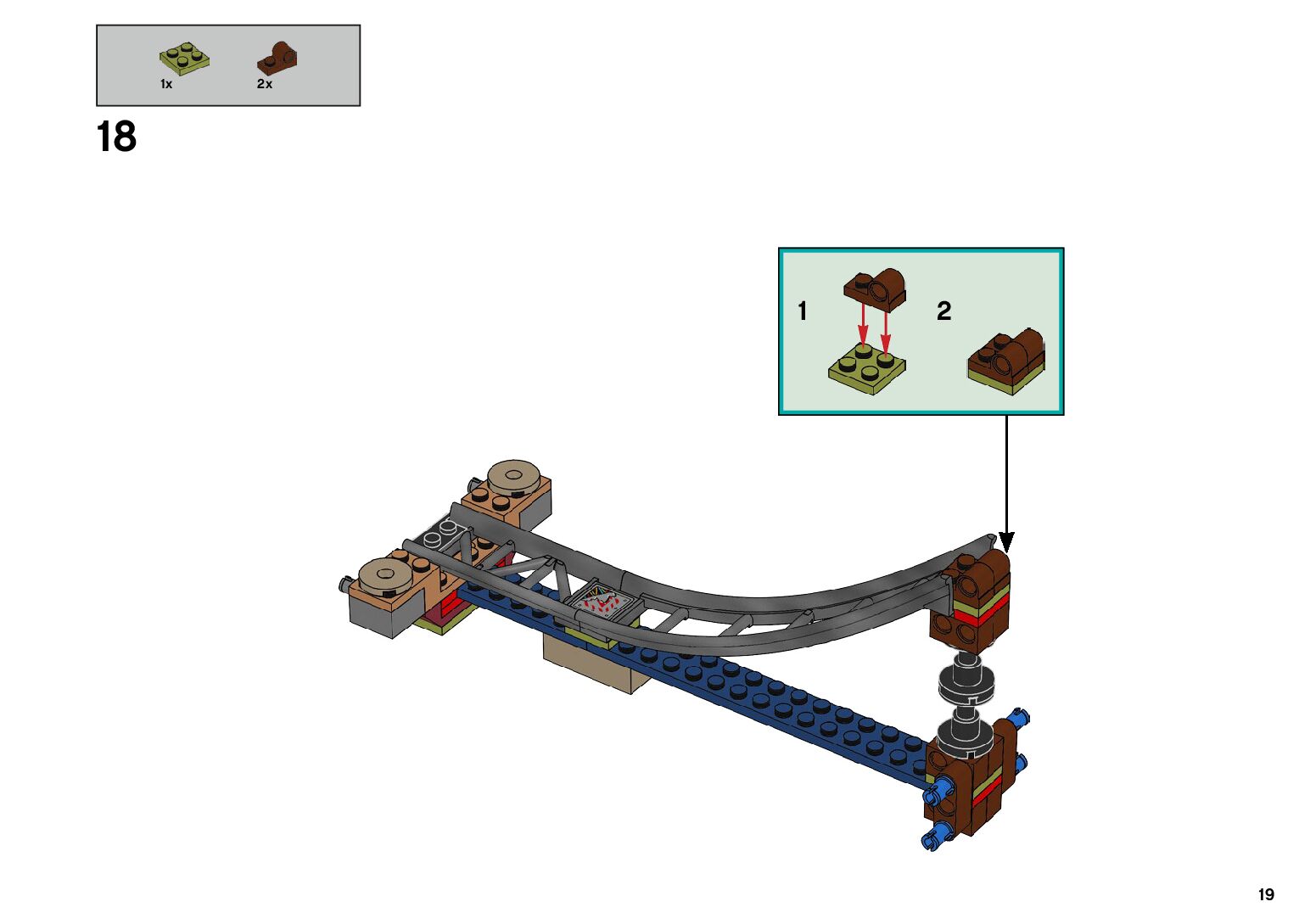 1x 2x

18

1 2

19