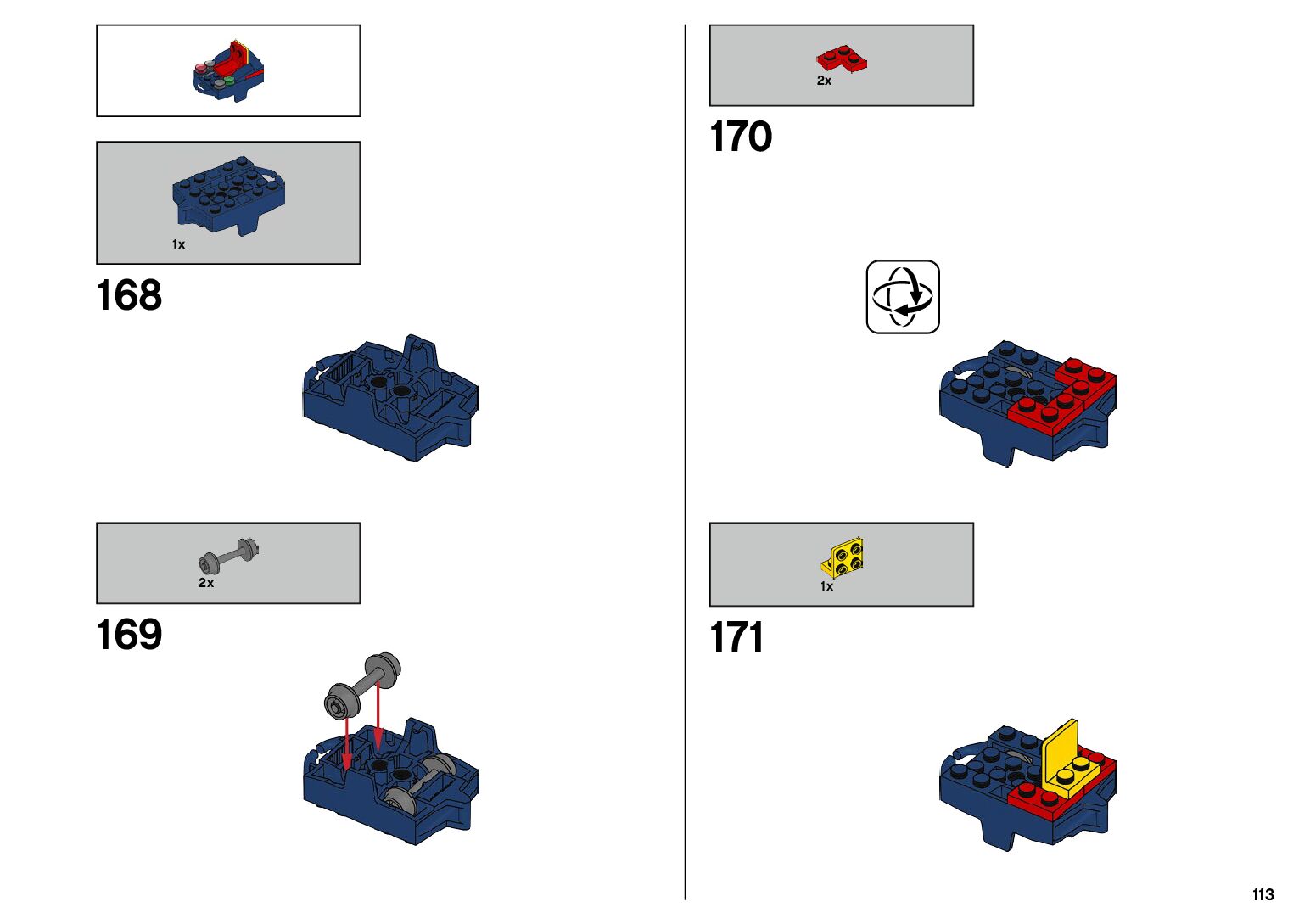 1x

168

2x

169

2x

170

1x

171

113