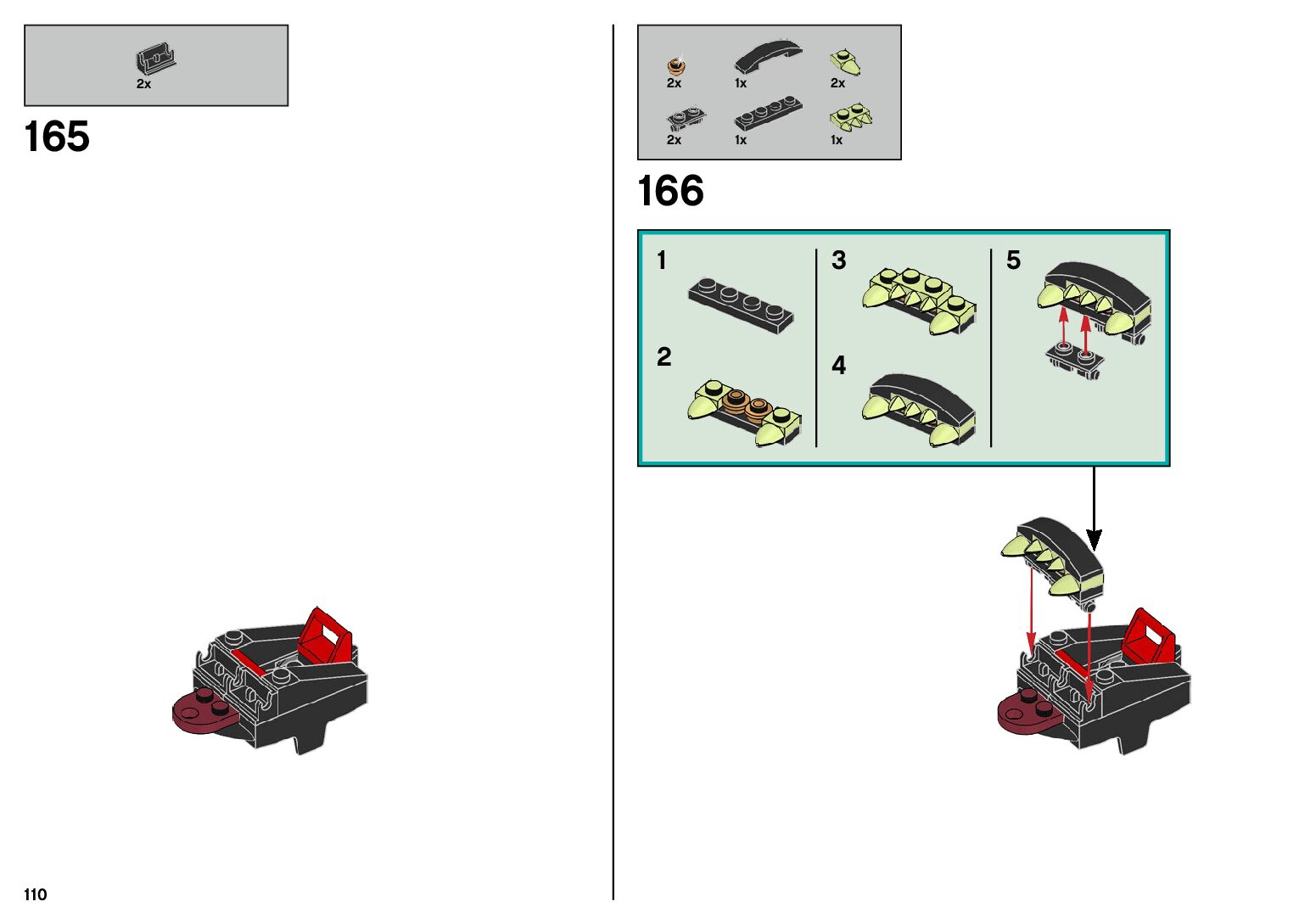 2x

165

110

2x 1x 2x

2x 1x 1x

166

1

2

3

4

5