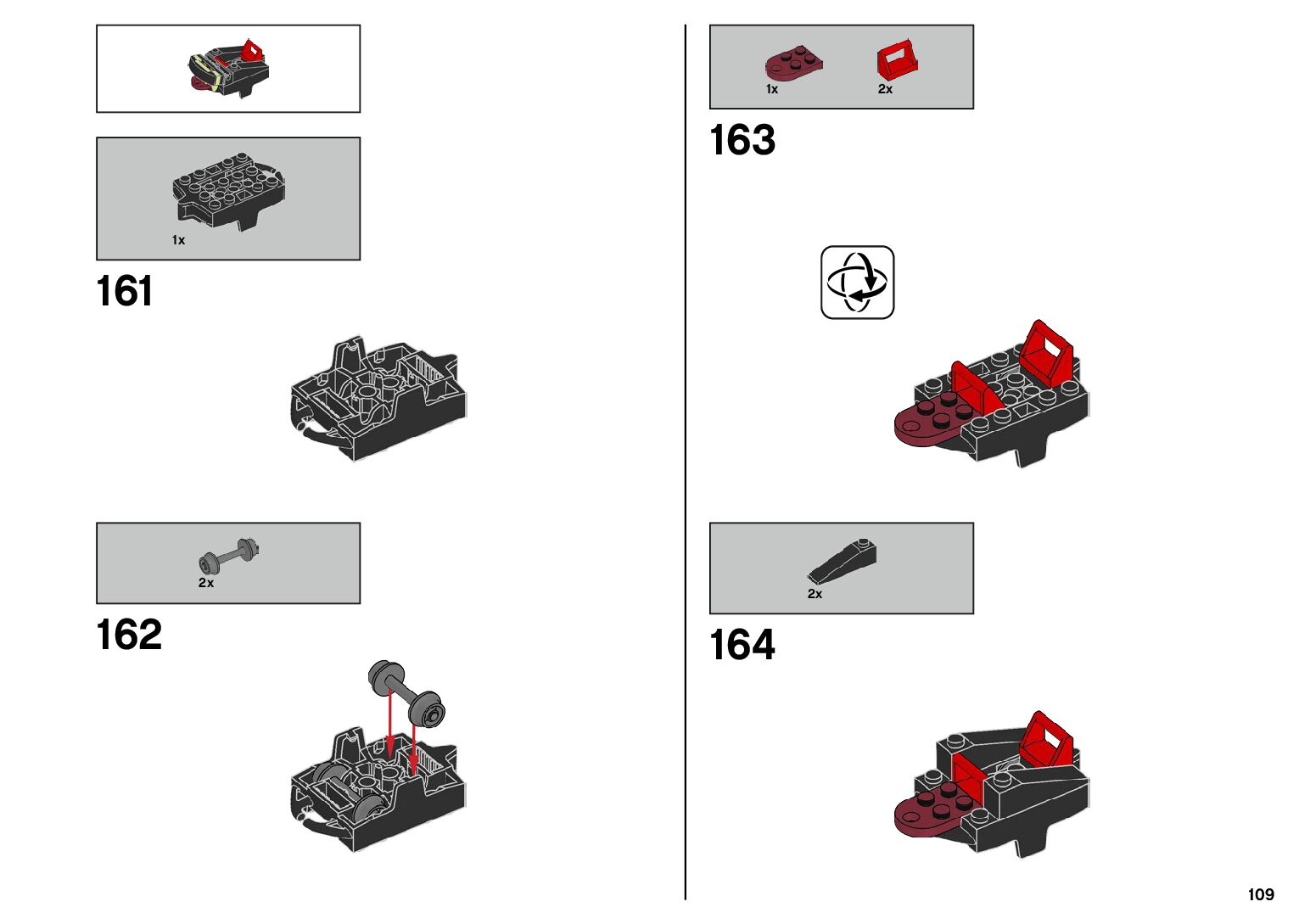 1x

161

2x

162

1x 2x

163

2x

164

109