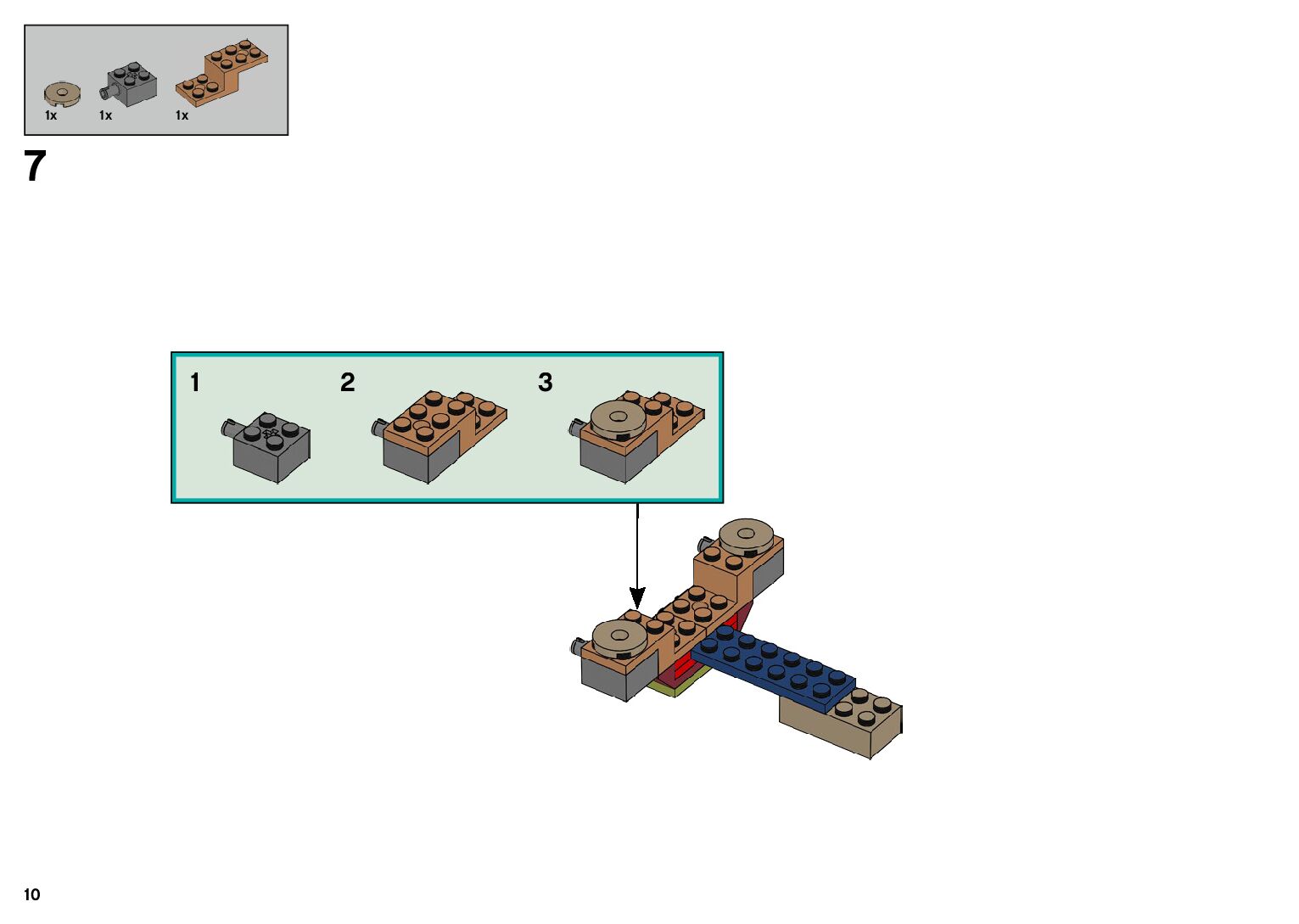 1x 1x 1x

7

1 2 3

10