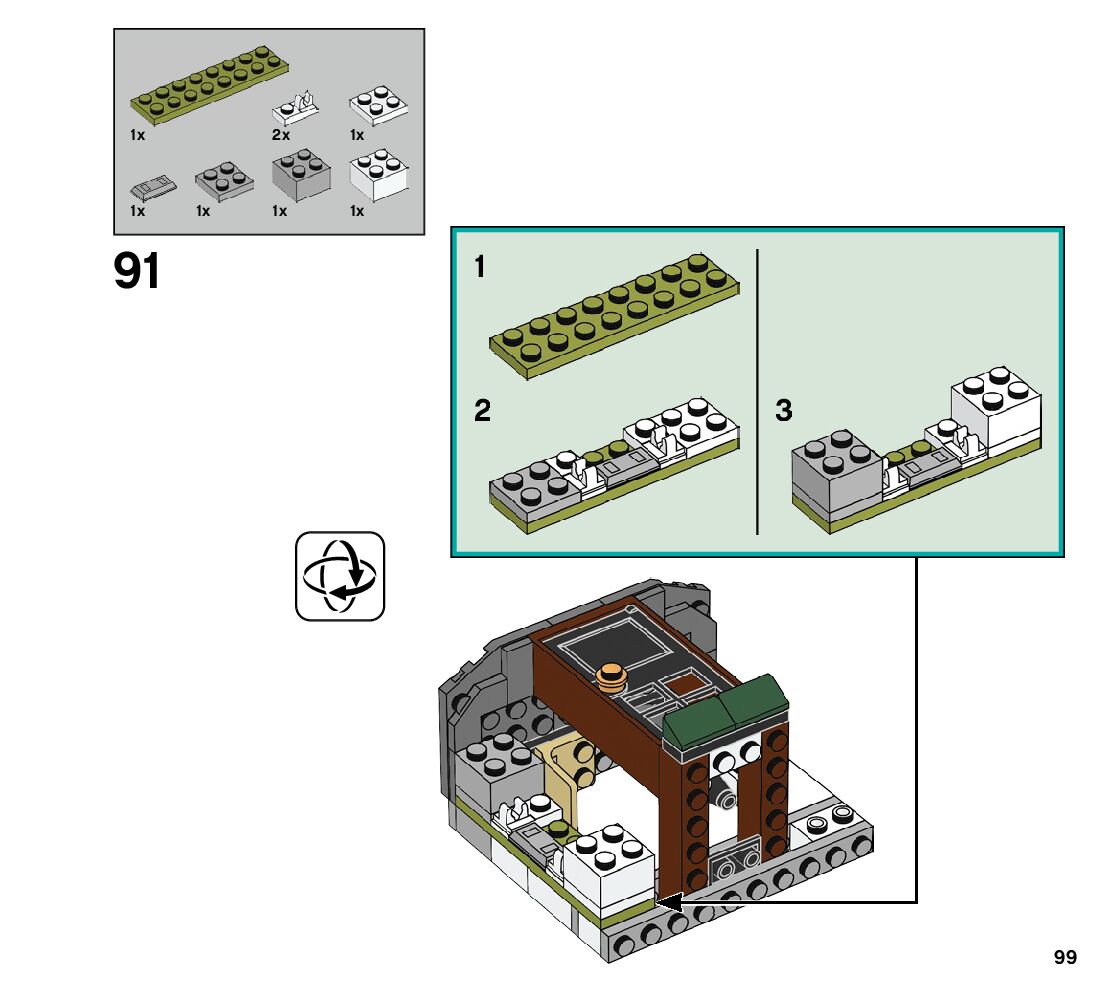 1x 2x 1x

1x 1x 1x 1x

91

1

2

3

99