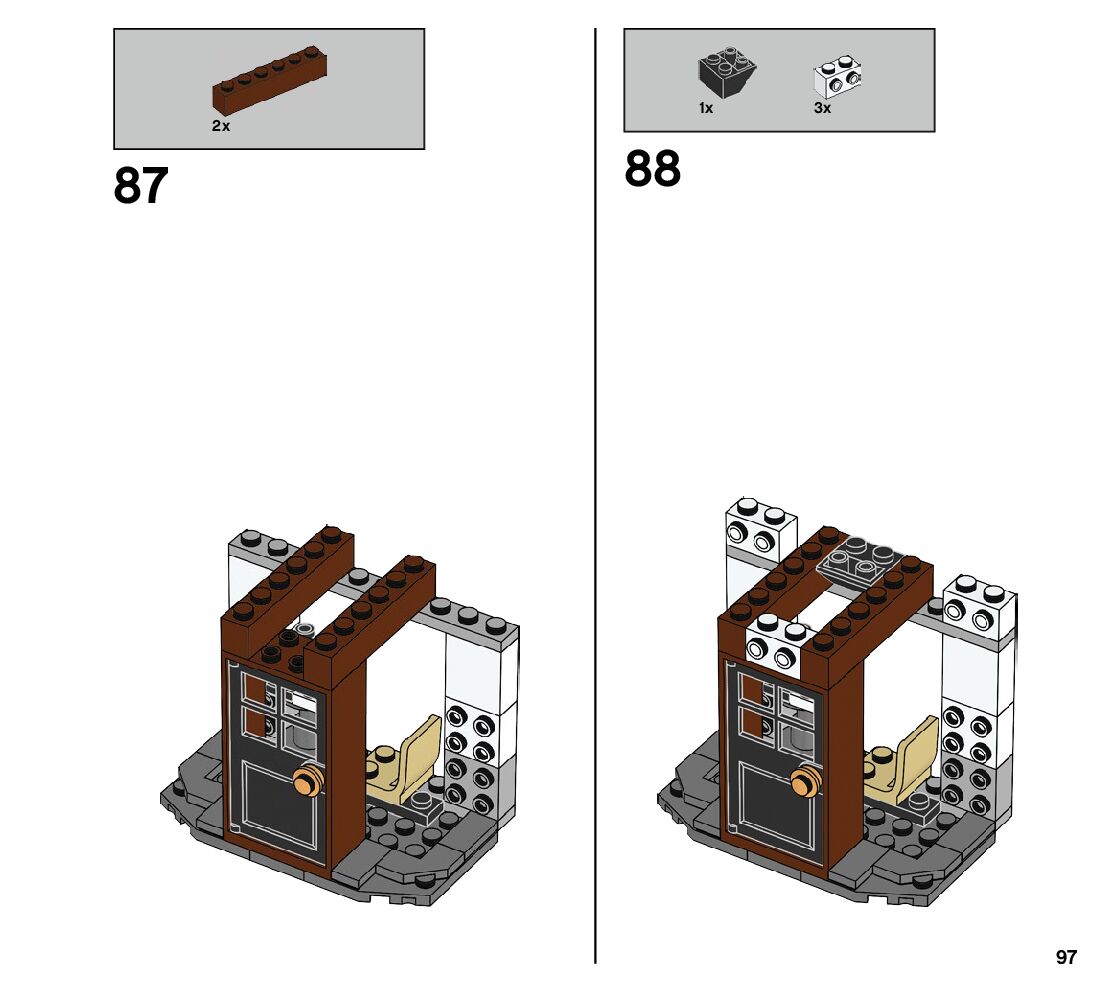 2x

87

1x
3x

88

97