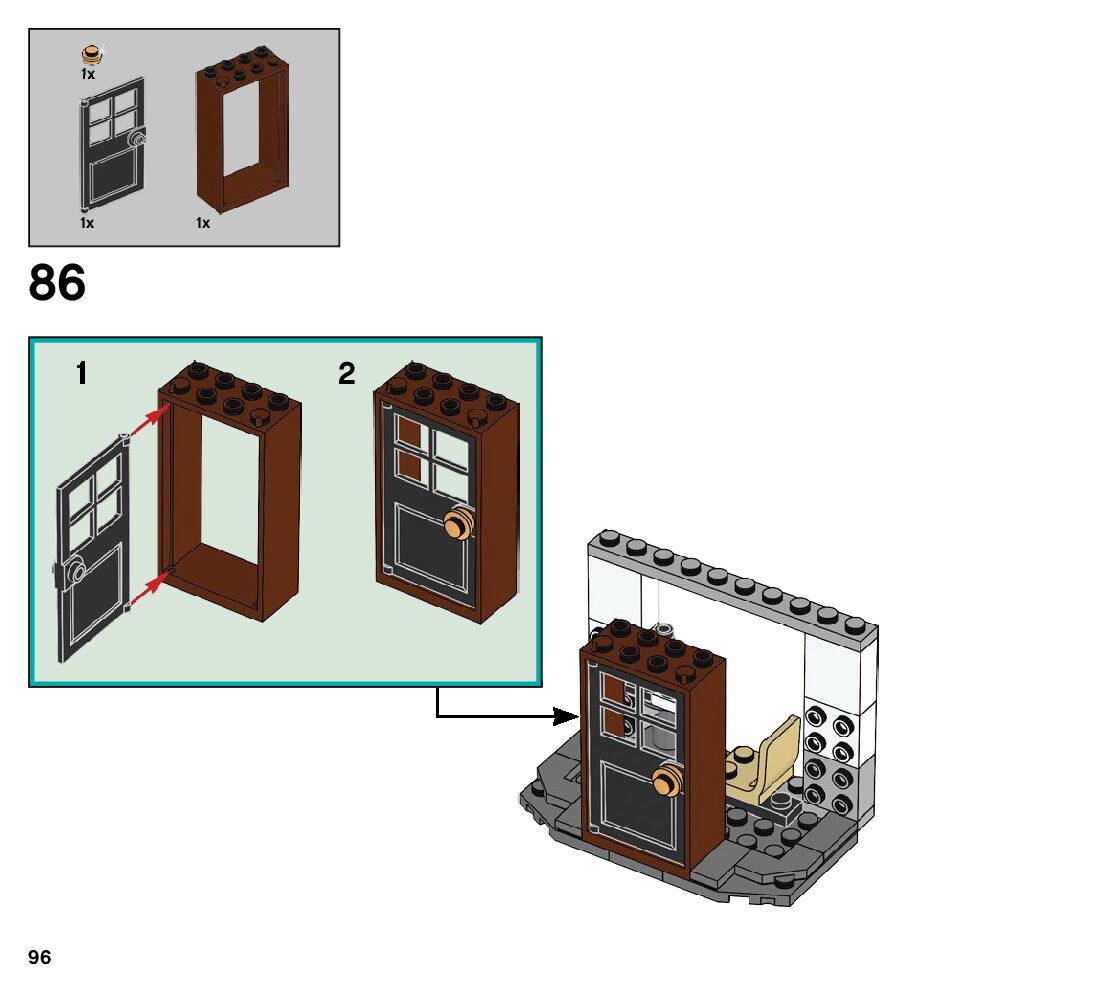 1x
1x
1x

86

1
2

96