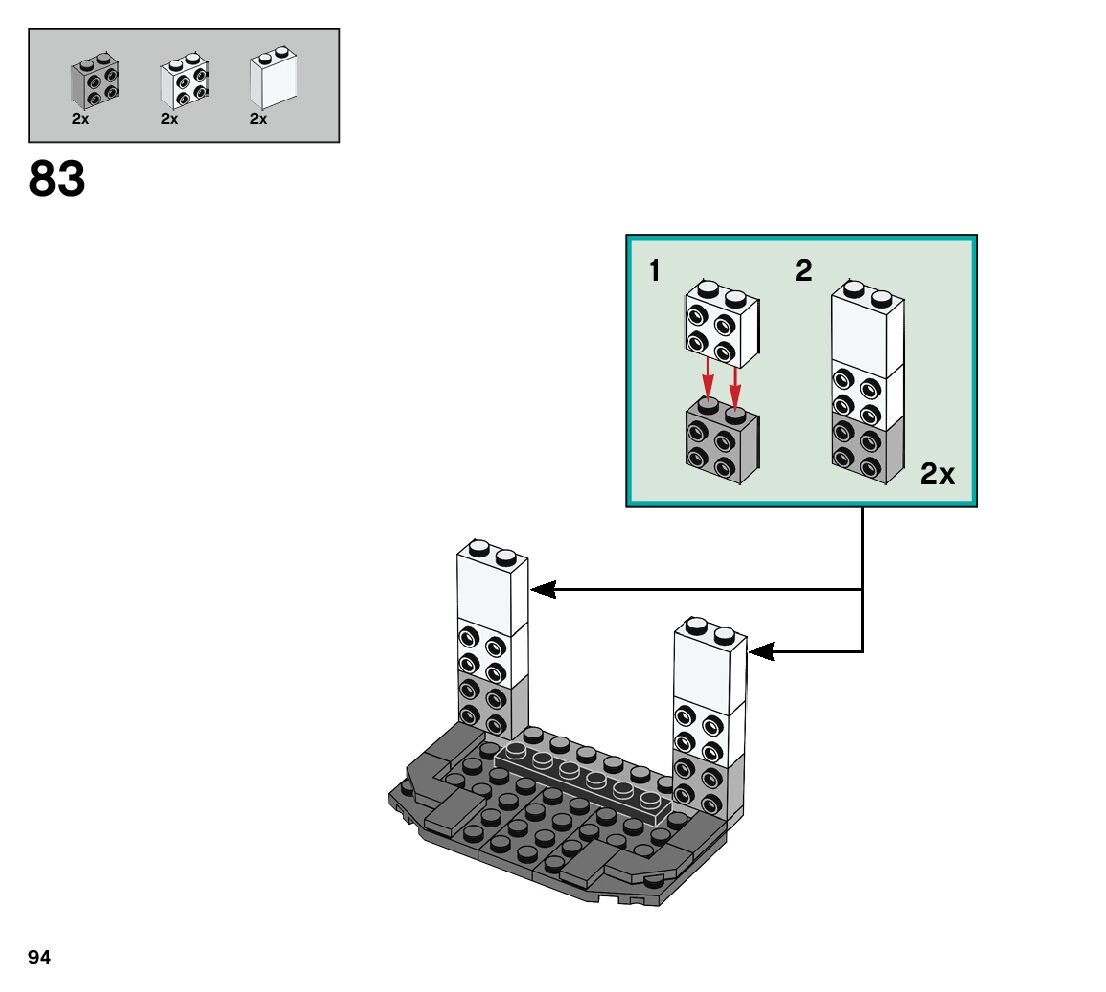 2x 2x 2x

83

1 2

2x

94