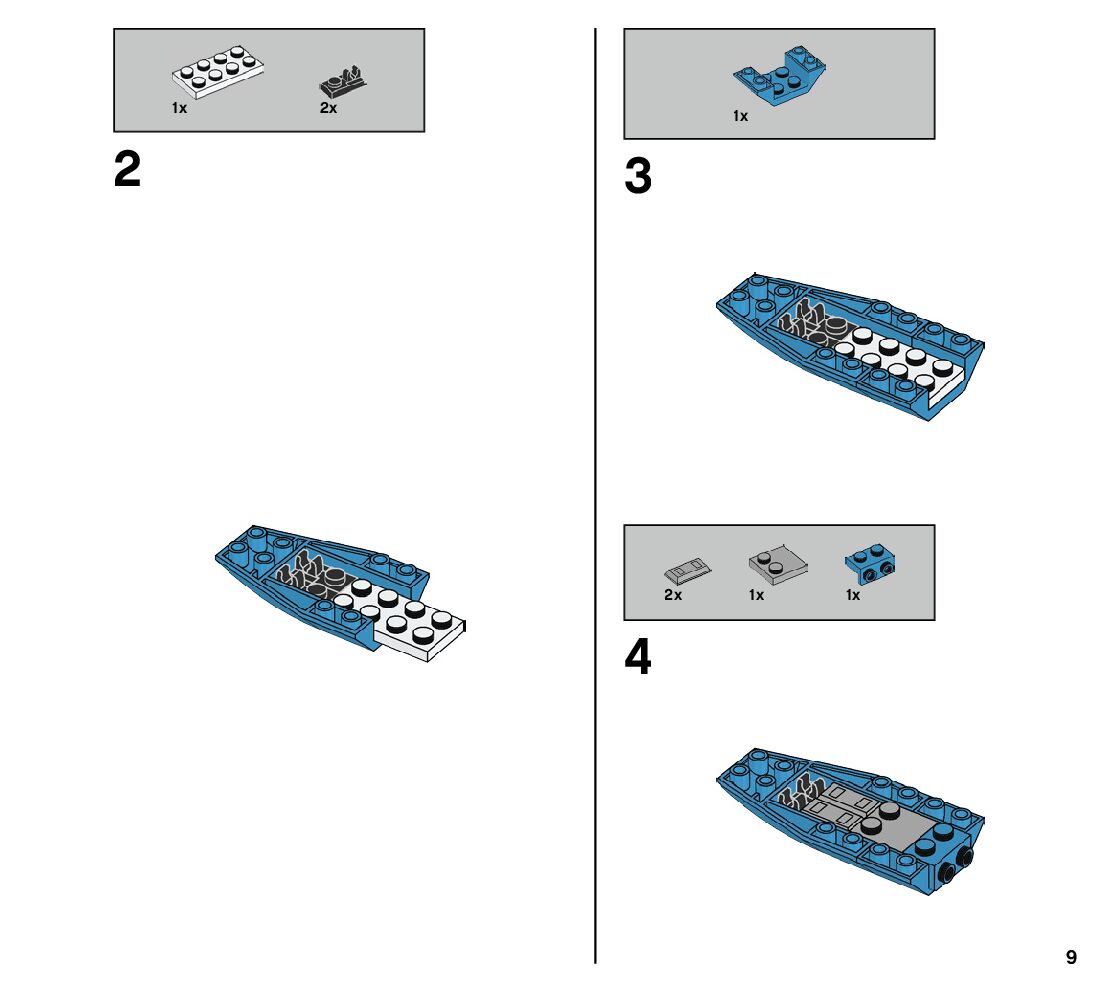 1x 2x

2

1x

3

2x 1x 1x

4

9