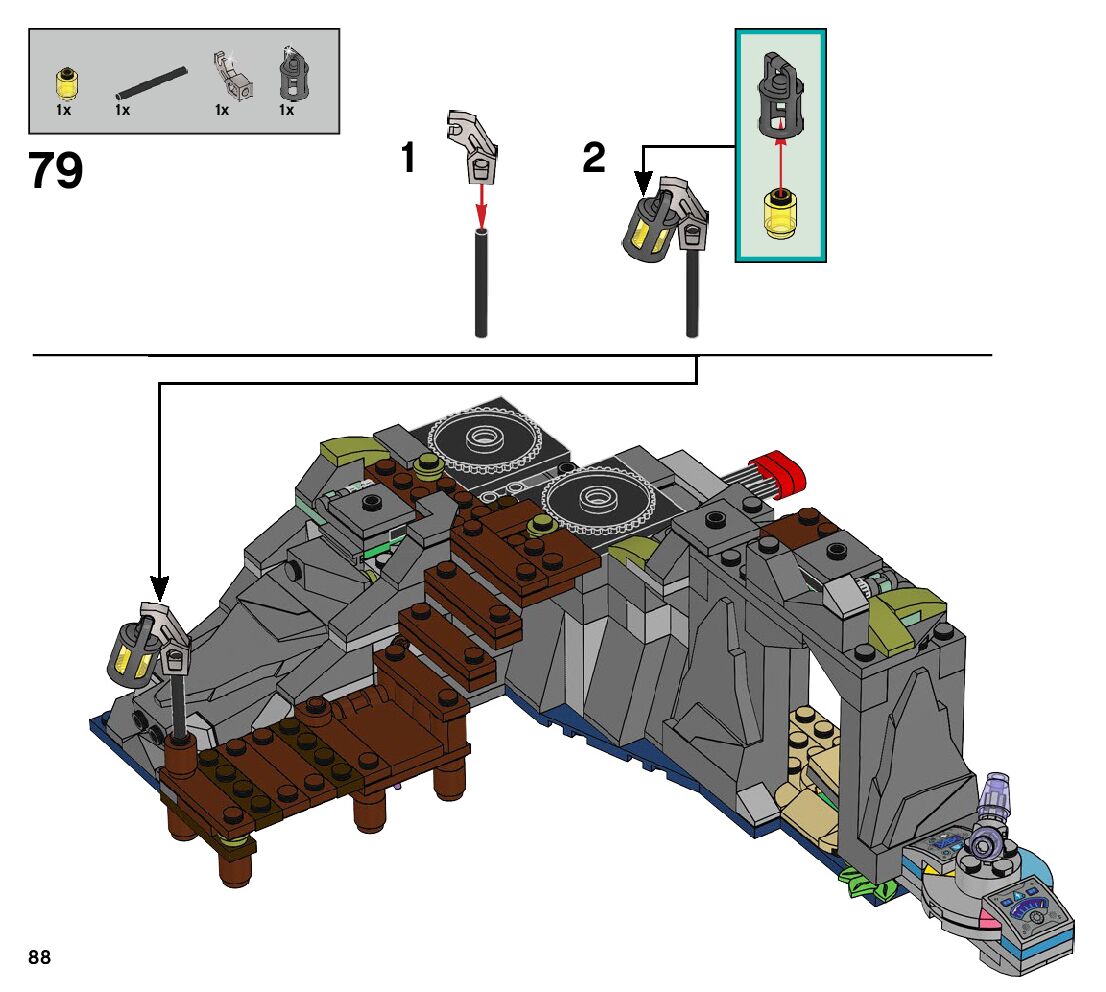 1x 1x 1x 1x

79

1

2

88