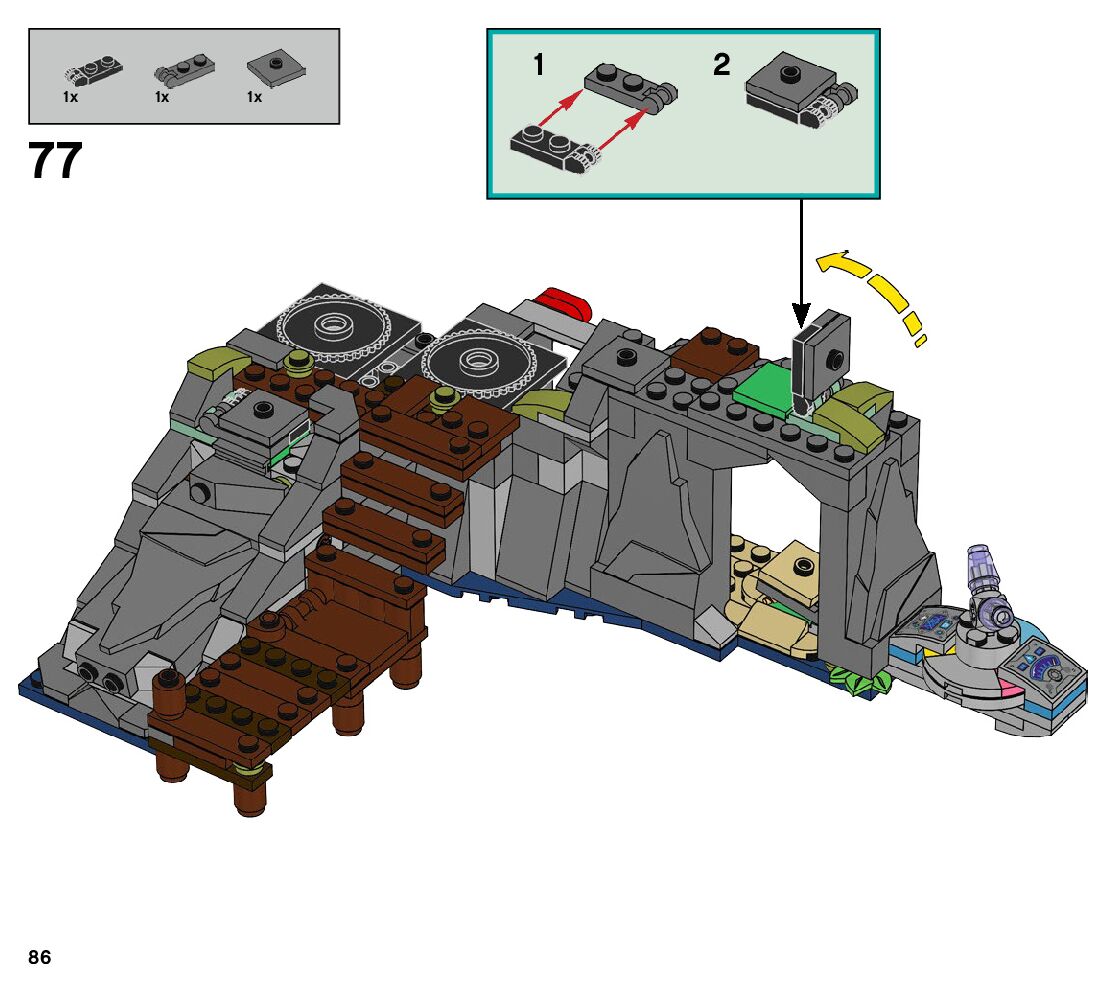 1x 1x 1x

77

1

2

86