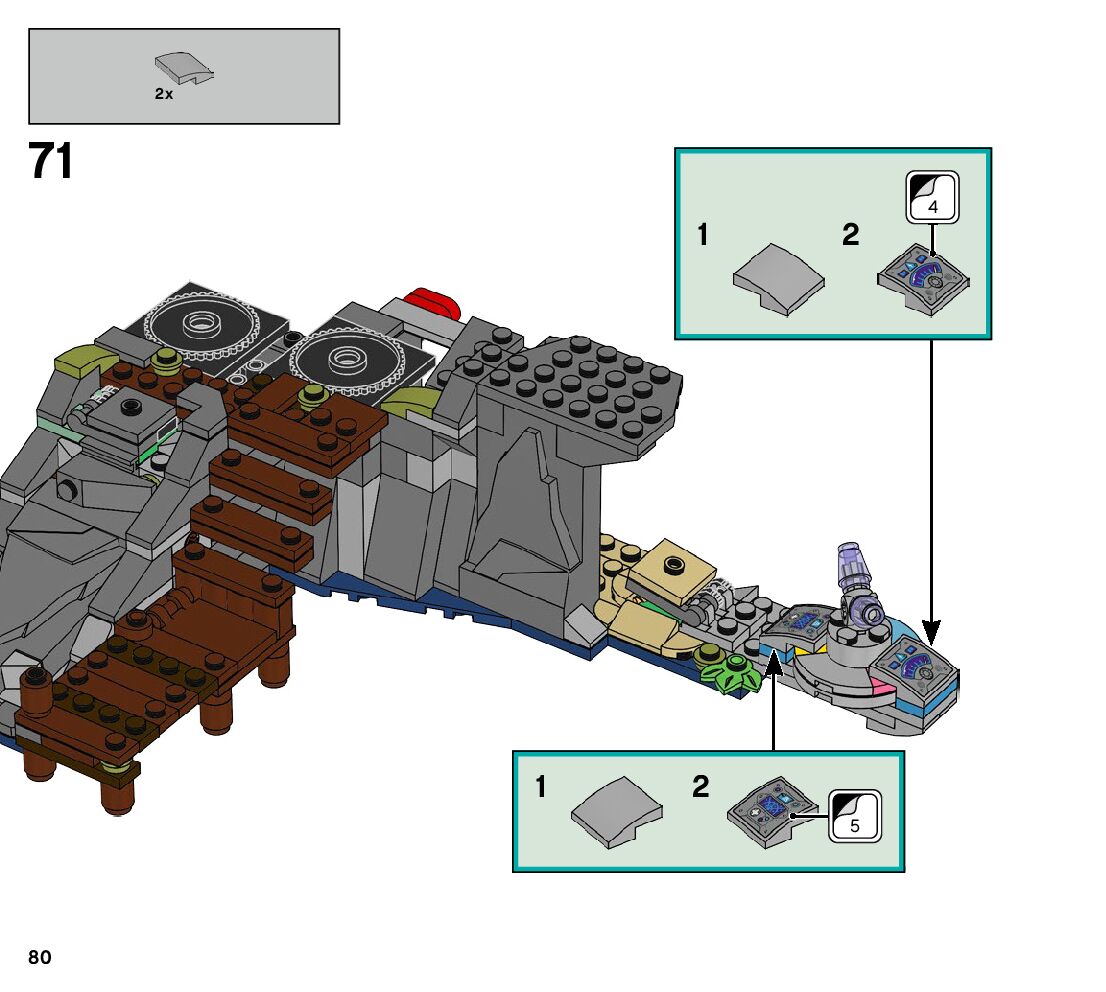 2x

71

1

2

4

1

2

5

80