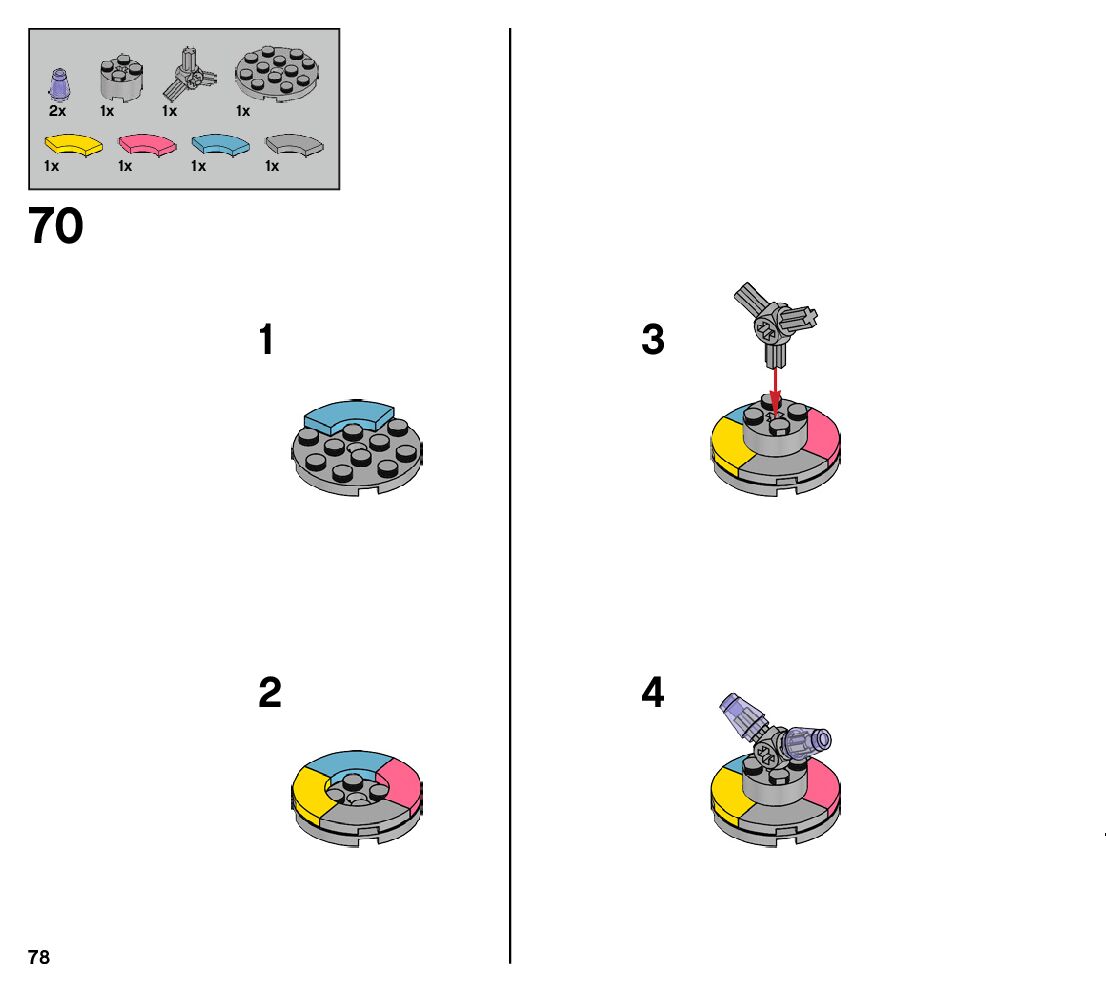 2x 1x 1x 1x
1x 1x 1x 1x

70

1

2

3

4

78