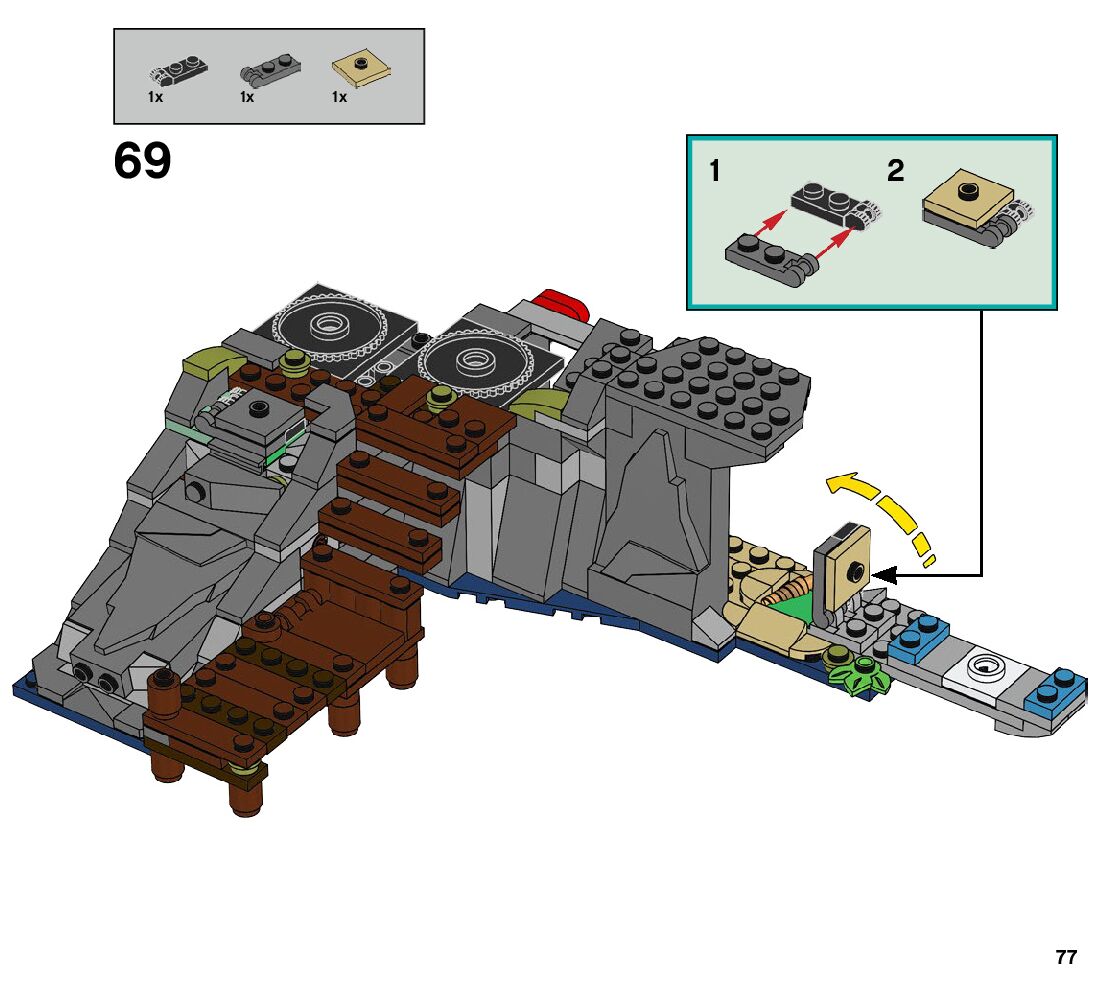 1x 1x 1x

69

1 2

77