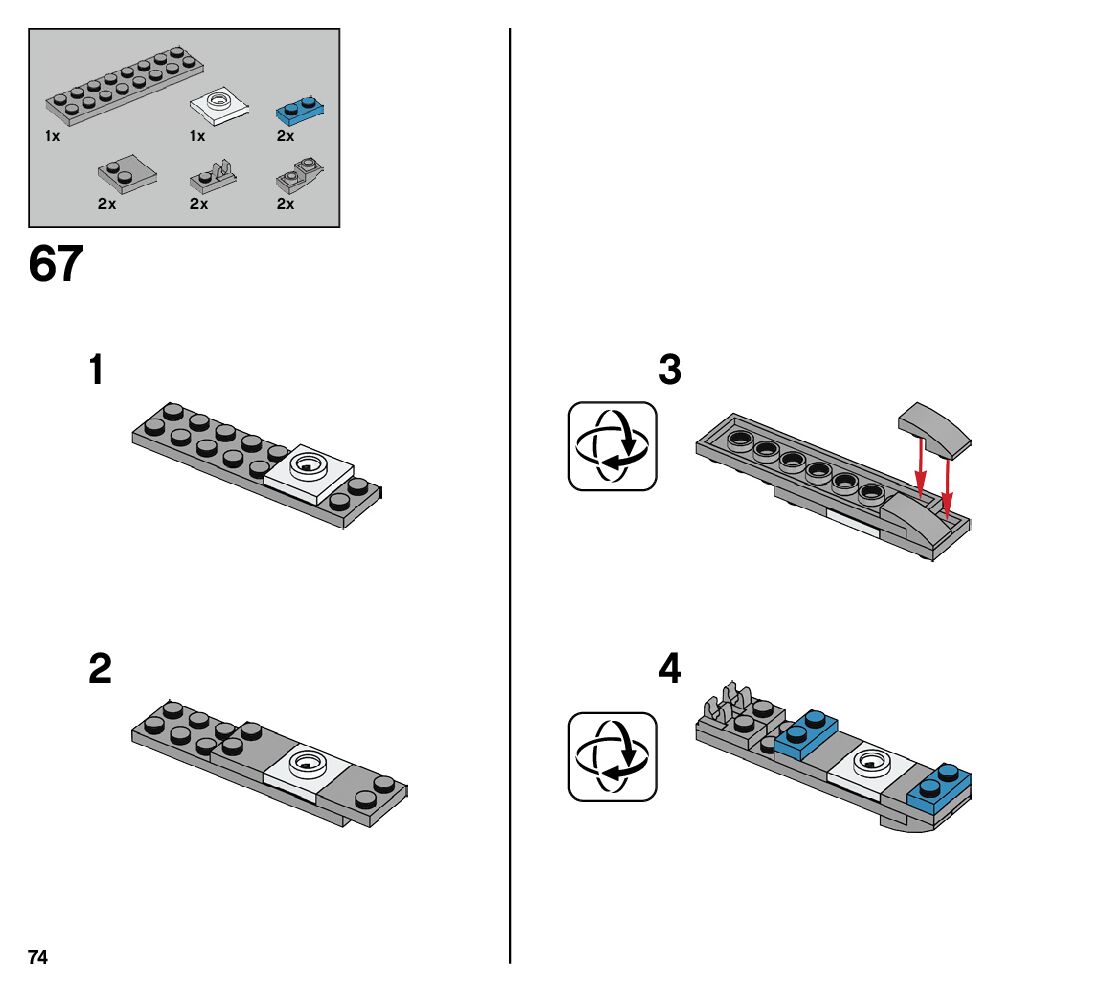 1x
1x
2x
2x
2x
2x

67

1

2

3

4

74