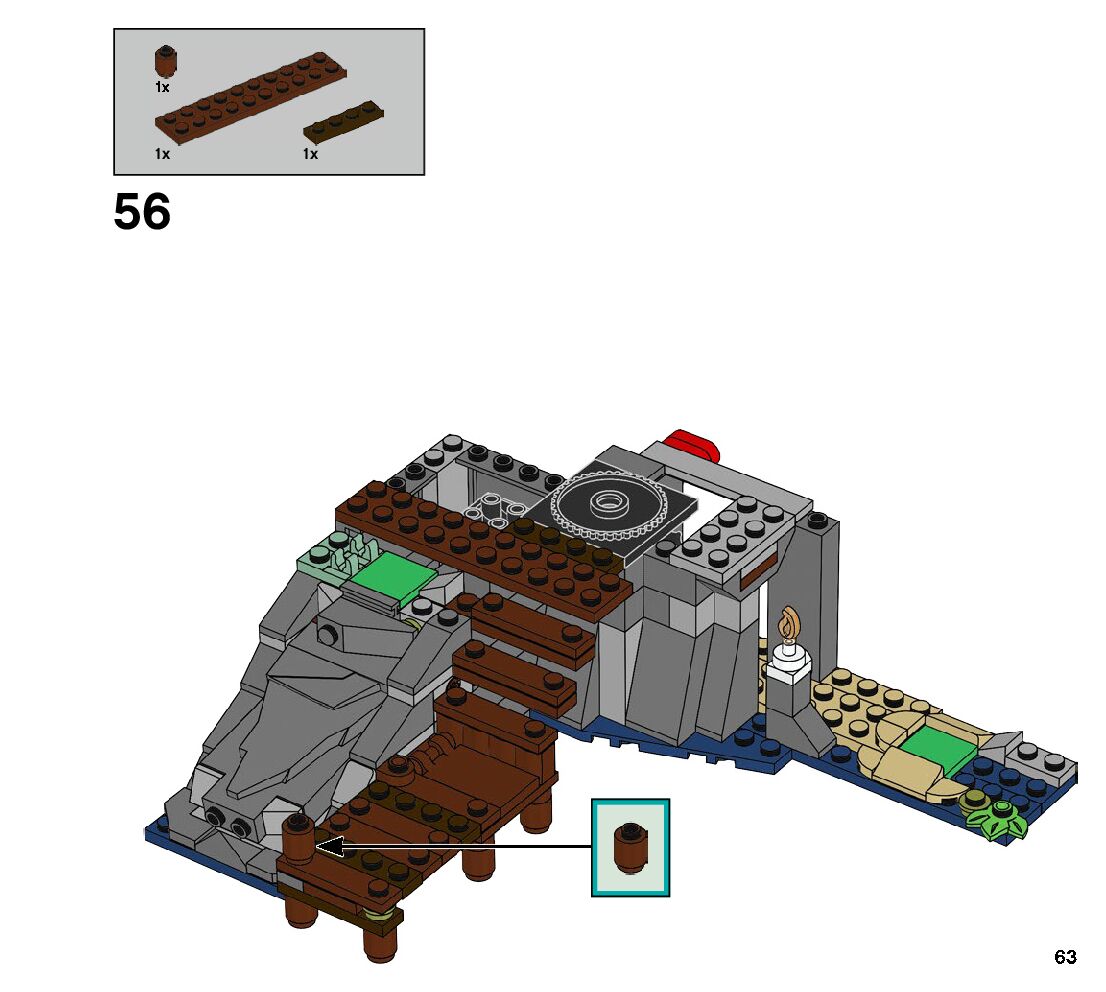 1x
1x
1x

56

63