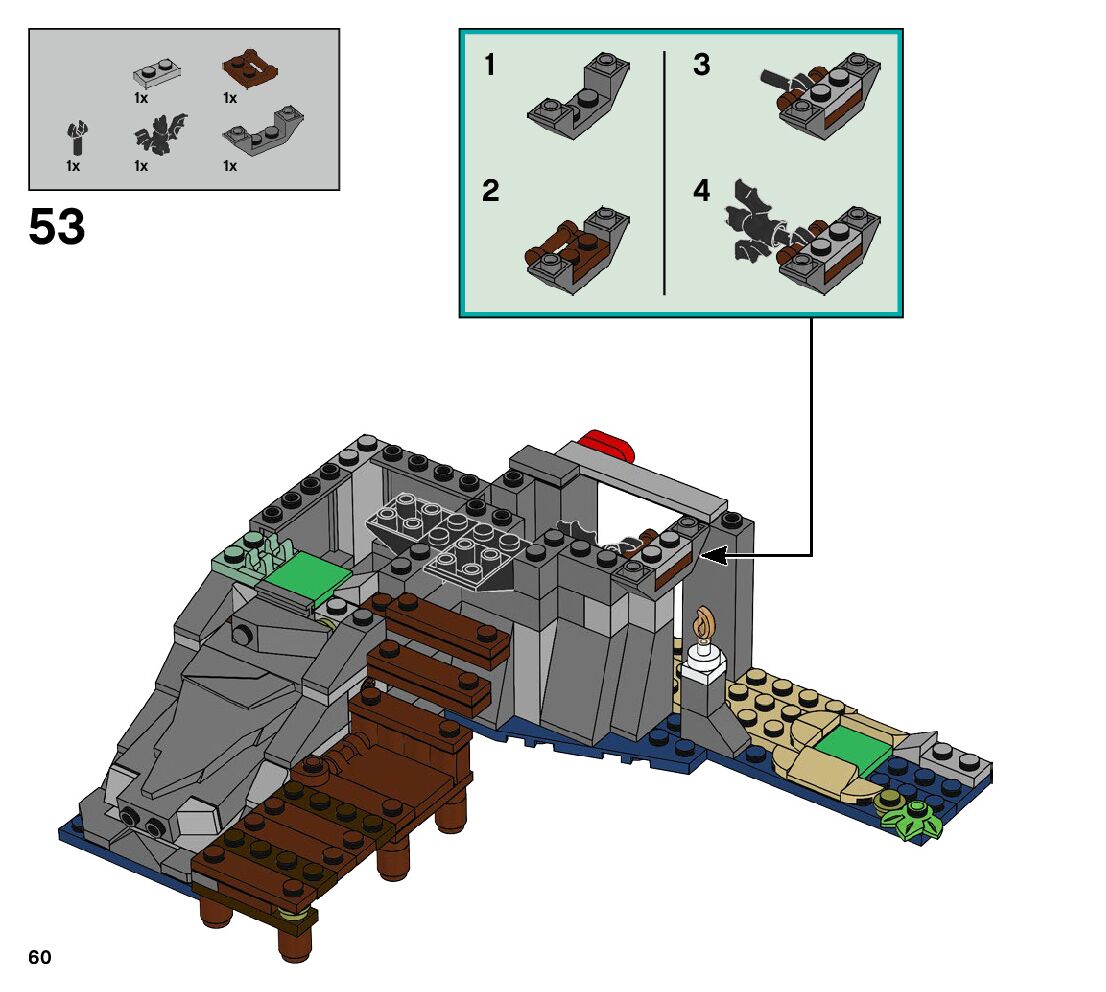 1x
1x
1x
1x
1x

53

1
2
3
4

60