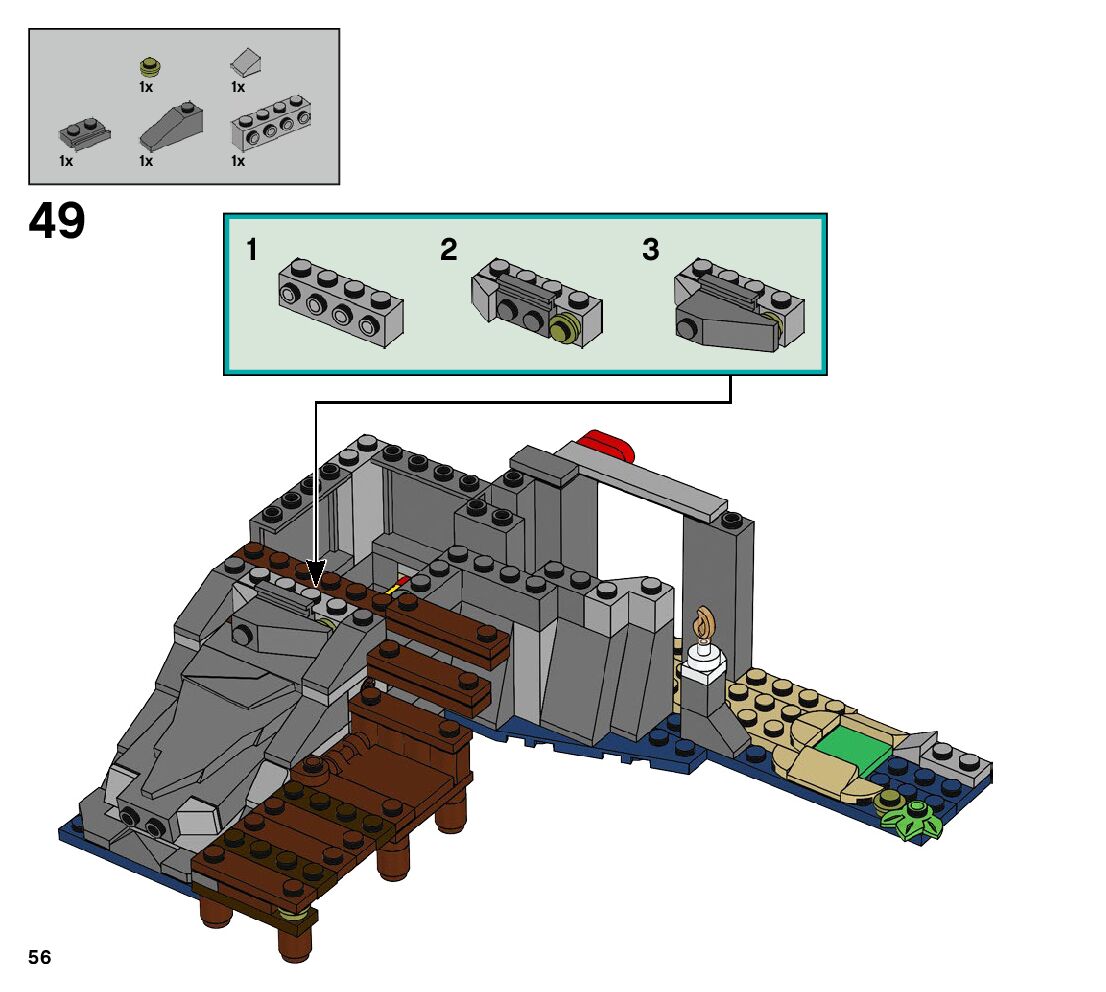 1x 1x

1x 1x 1x

49

1 2 3

56