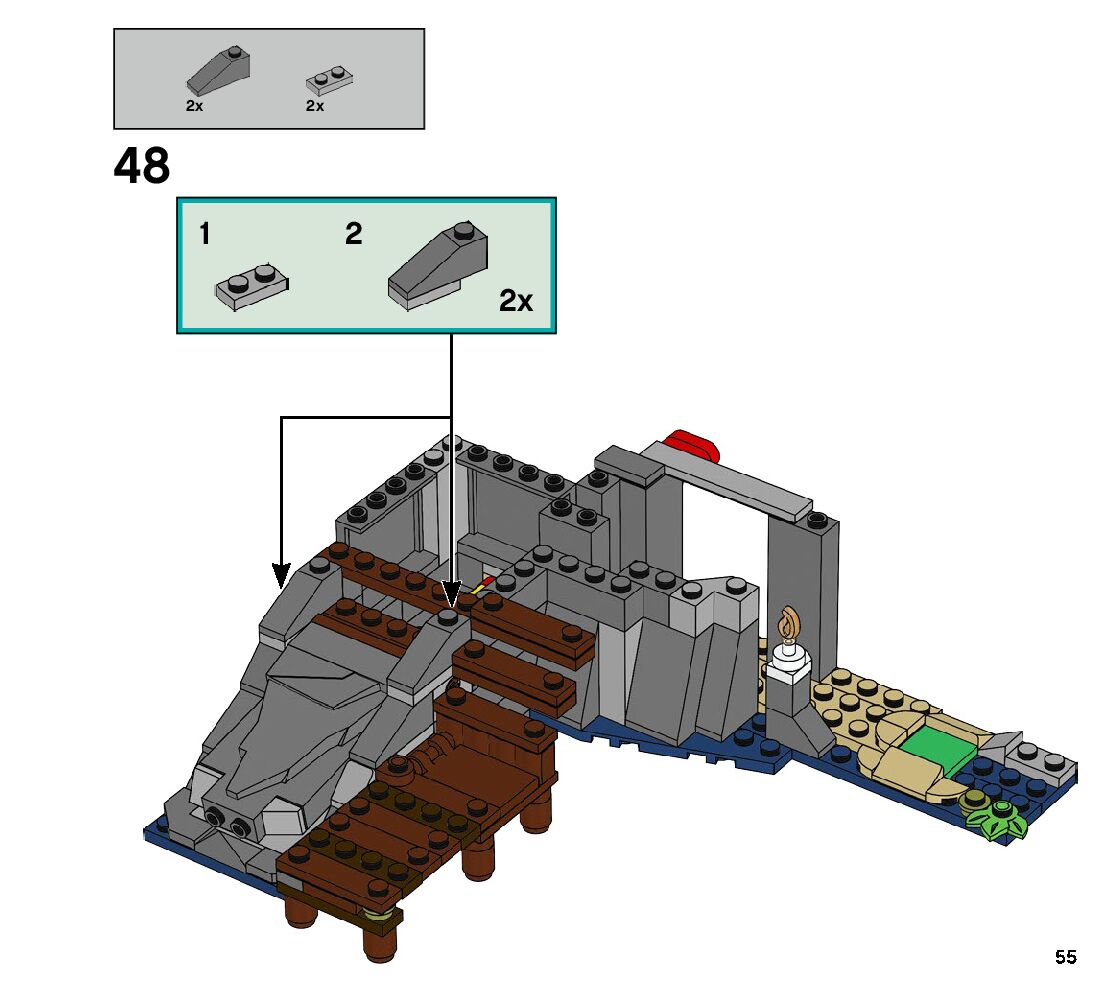 2x 2x

48

1 2

2x

55