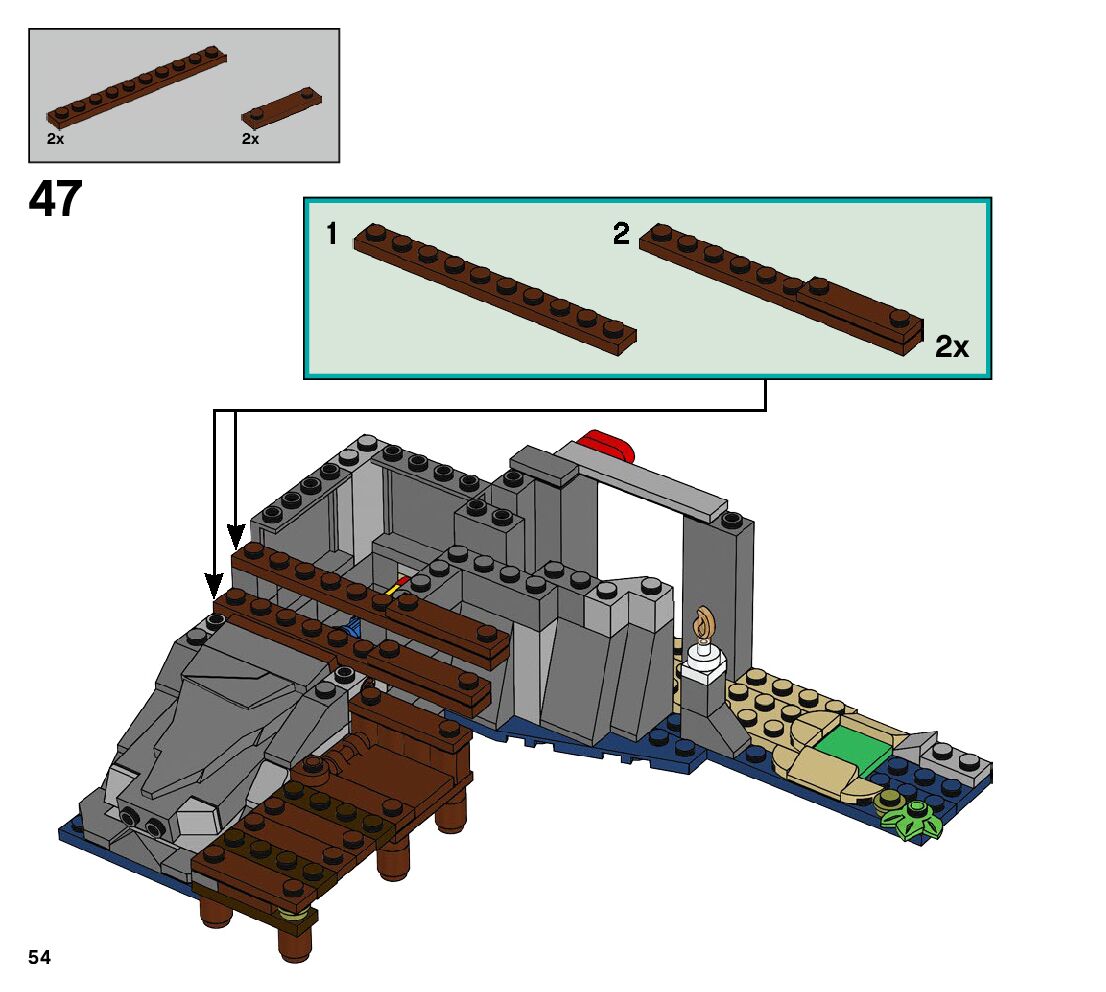 2x
2x

47

1
2
2x

54